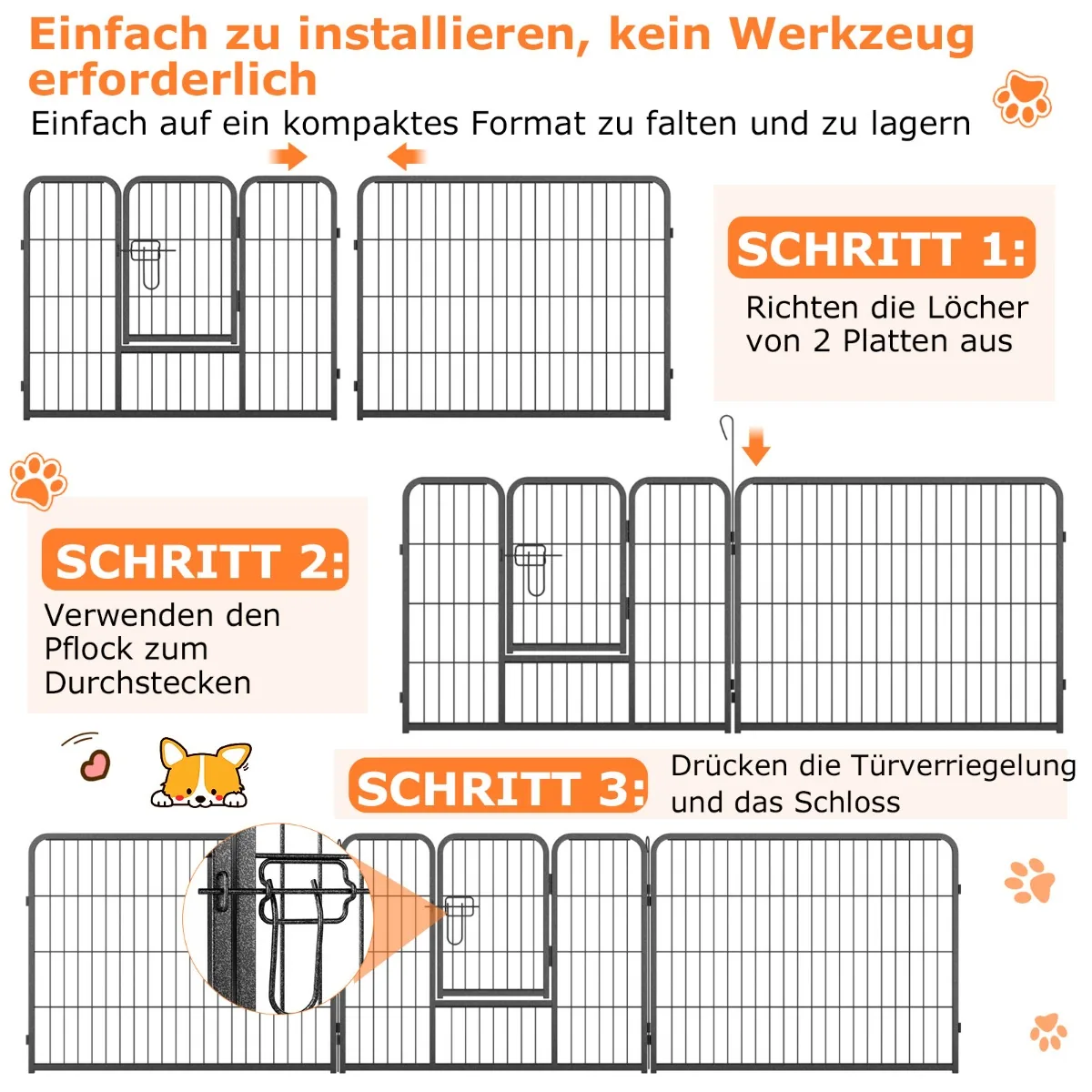 Einfach zu installieren, kein Werkzeug erforderlich

Einfach auf ein kompaktes Format zu falten und zu lagern

SCHRITT 1:

Richten die Löcher von 2 Platten aus

SCHRITT 2:

Verwenden den Pflock zum Durchstecken

SCHRITT 3:

Drücken die Türverriegelung und das Schloss