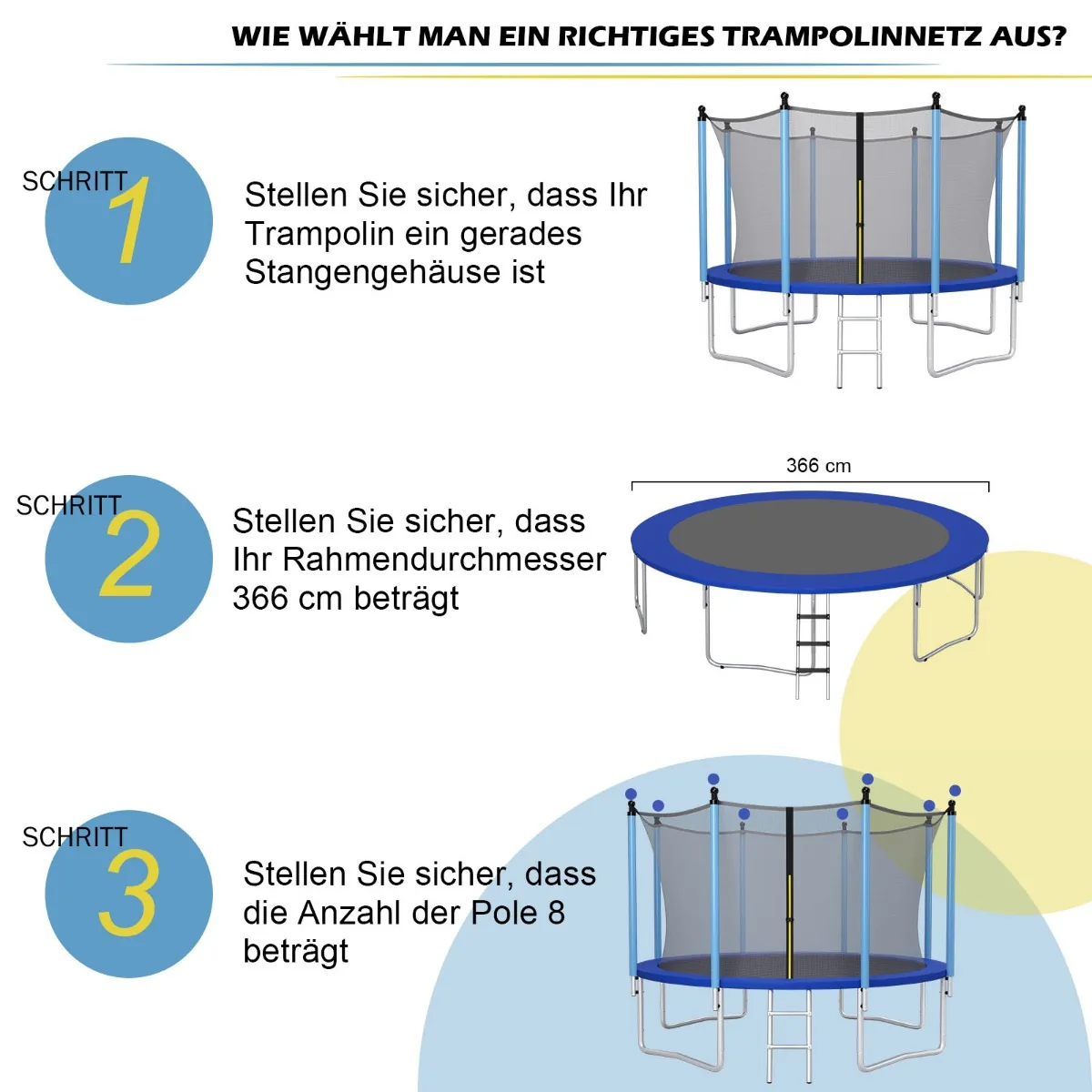 WIE WÄHLT MAN EIN RICHTIGES TRAMPOLINNETZ AUS?

SCHRITT 1

Stellen Sie sicher, dass Ihr Trampolin ein gerades Stangengehäuse ist

SCHRITT 2

Stellen Sie sicher, dass Ihr Rahmendurchmesser 366 cm beträgt

366 cm

SCHRITT 3

Stellen Sie sicher, dass die Anzahl der Pole 8 beträgt