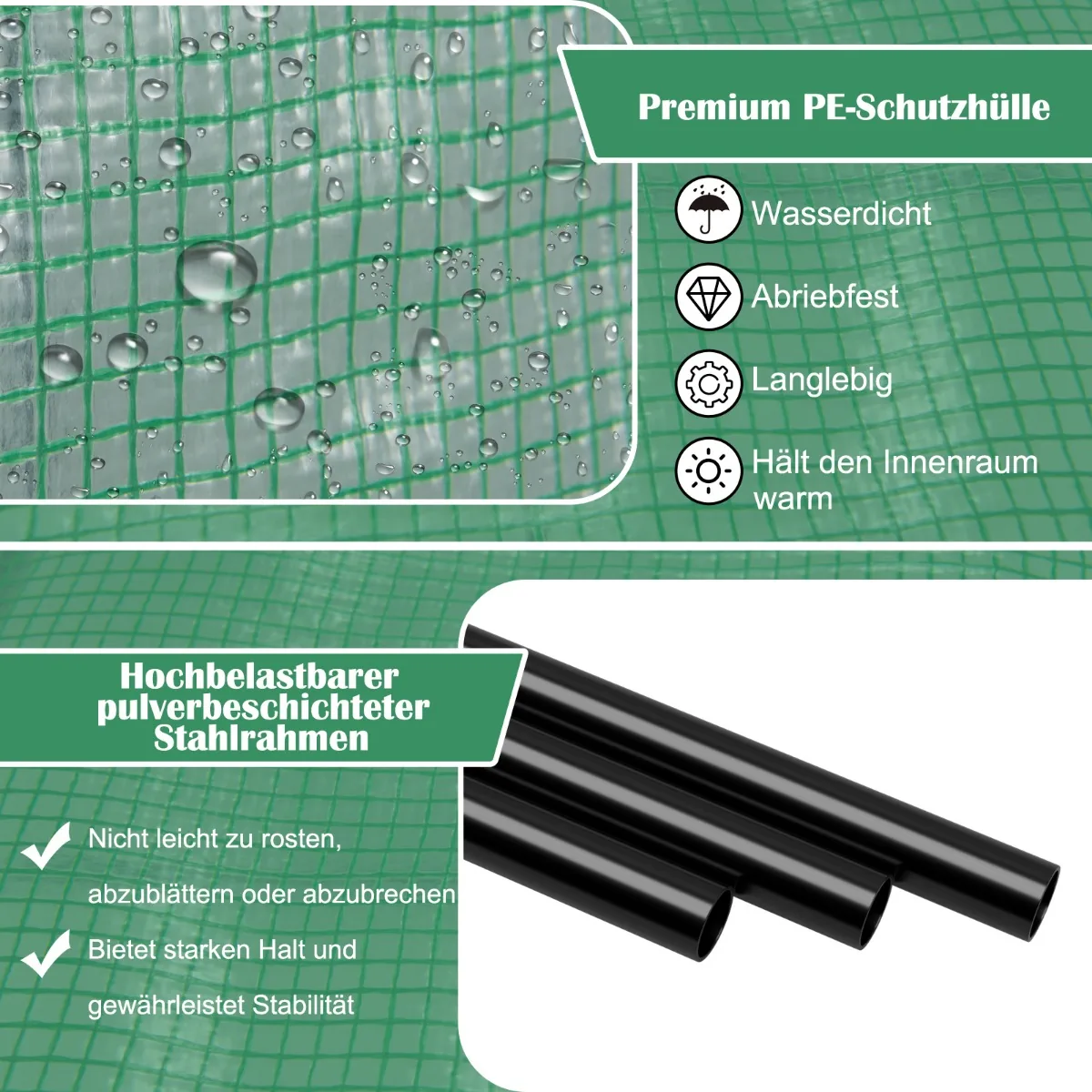 Premium PE-Schutzhülle

Wasserdicht

Abriebfest

Langlebig

Hält den Innenraum warm

Hochbelastbarer pulverbeschichteter Stahlrahmen

Nicht leicht zu rosten, abzublättern oder abzubrechen

Bietet starken Halt und gewährleistet Stabilität