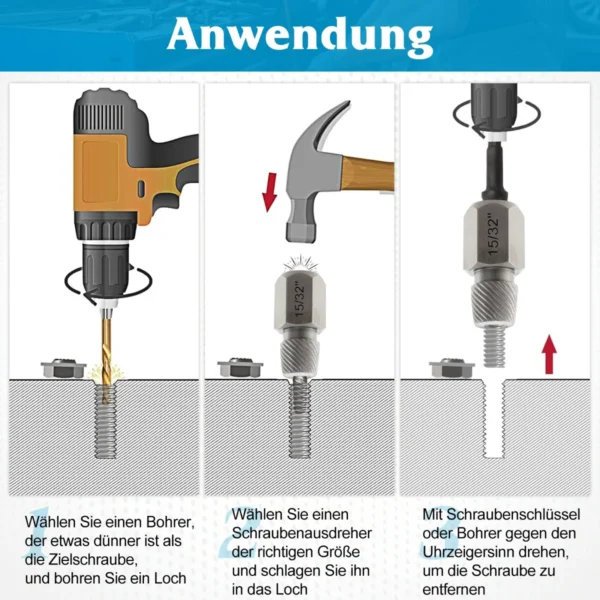 Anwendung

15/32"

15/32"

1 Wählen Sie einen Bohrer, der etwas dünner ist als die Zielschraube, und bohren Sie ein Loch

2 Wählen Sie einen Schraubenausdreher der richtigen Größe und schlagen Sie ihn in das Loch

3 Mit Schraubenschlüssel oder Bohrer gegen den Uhrzeigersinn drehen, um die Schraube zu entfernen