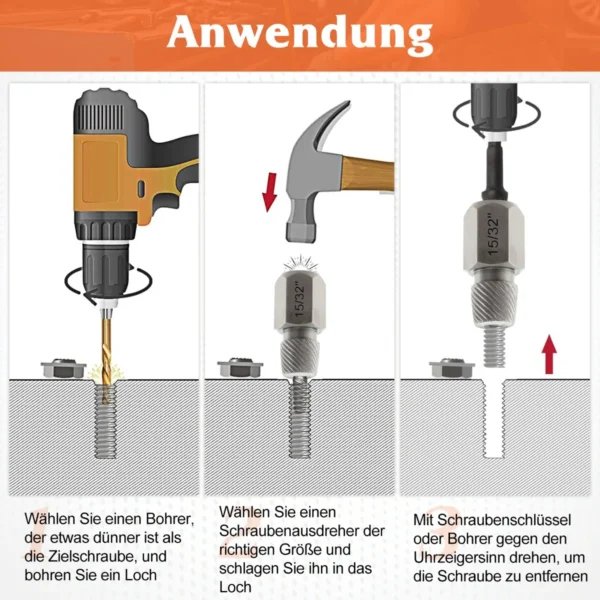 Anwendung

15/32"

15/32"

1

Wählen Sie einen Bohrer, der etwas dünner ist als die Zielschraube, und bohren Sie ein Loch

2

Wählen Sie einen Schraubenausdreher der richtigen Größe und schlagen Sie ihn in das Loch

3

Mit Schraubenschlüssel oder Bohrer gegen den Uhrzeigersinn drehen, um die Schraube zu entfernen