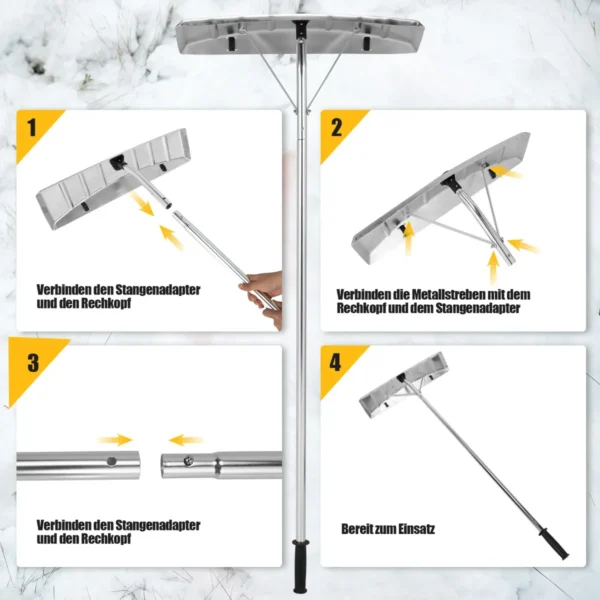 1

Verbinden den Stangenadapter und den Rechkopf

2

Verbinden die Metallstreben mit dem Rechkopf und dem Stangenadapter

3

Verbinden den Stangenadapter und den Rechkopf

4

Bereit zum Einsatz