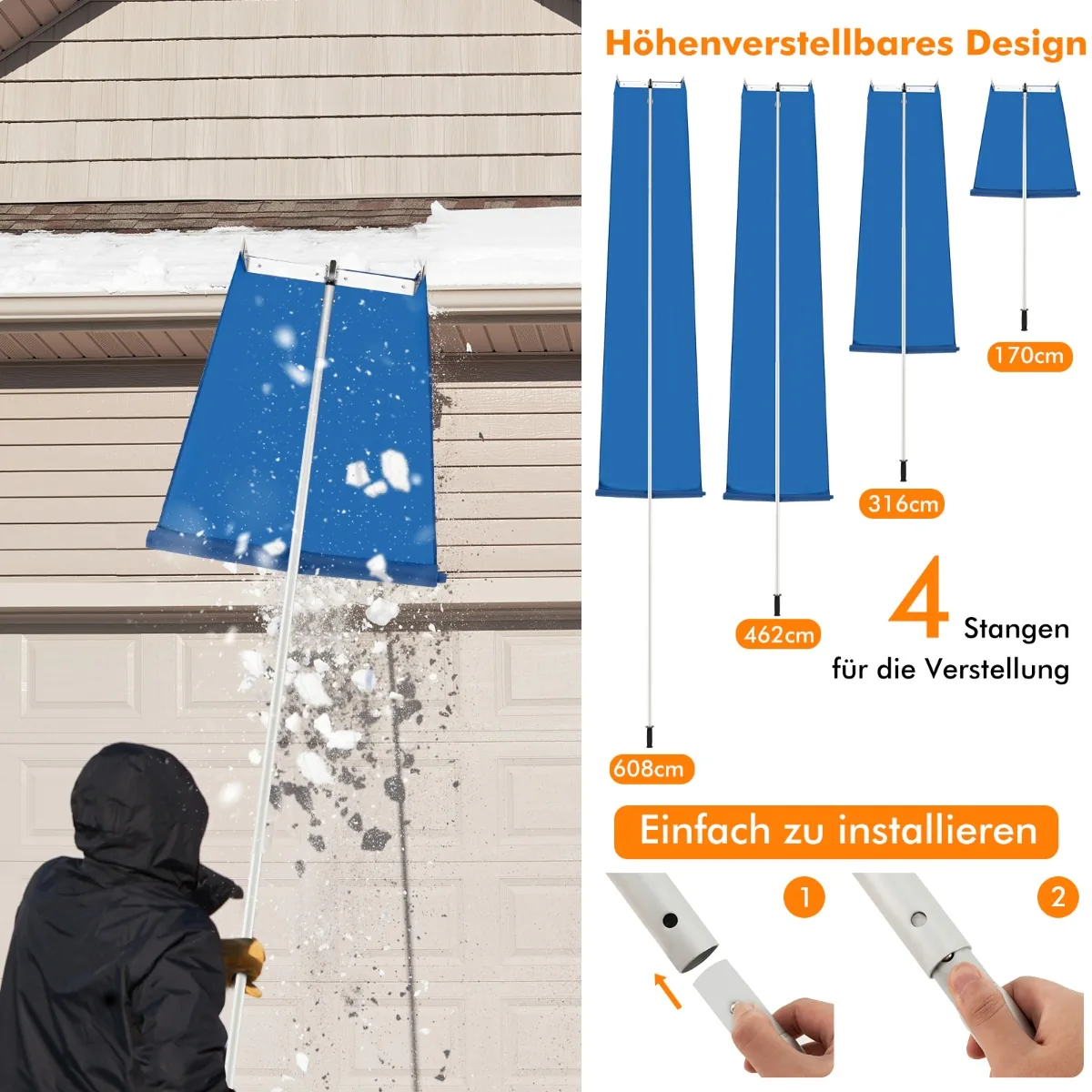 Höhenverstellbares Design

170cm

316cm

462cm

608cm

4 Stangen für die Verstellung

Einfach zu installieren

1

2