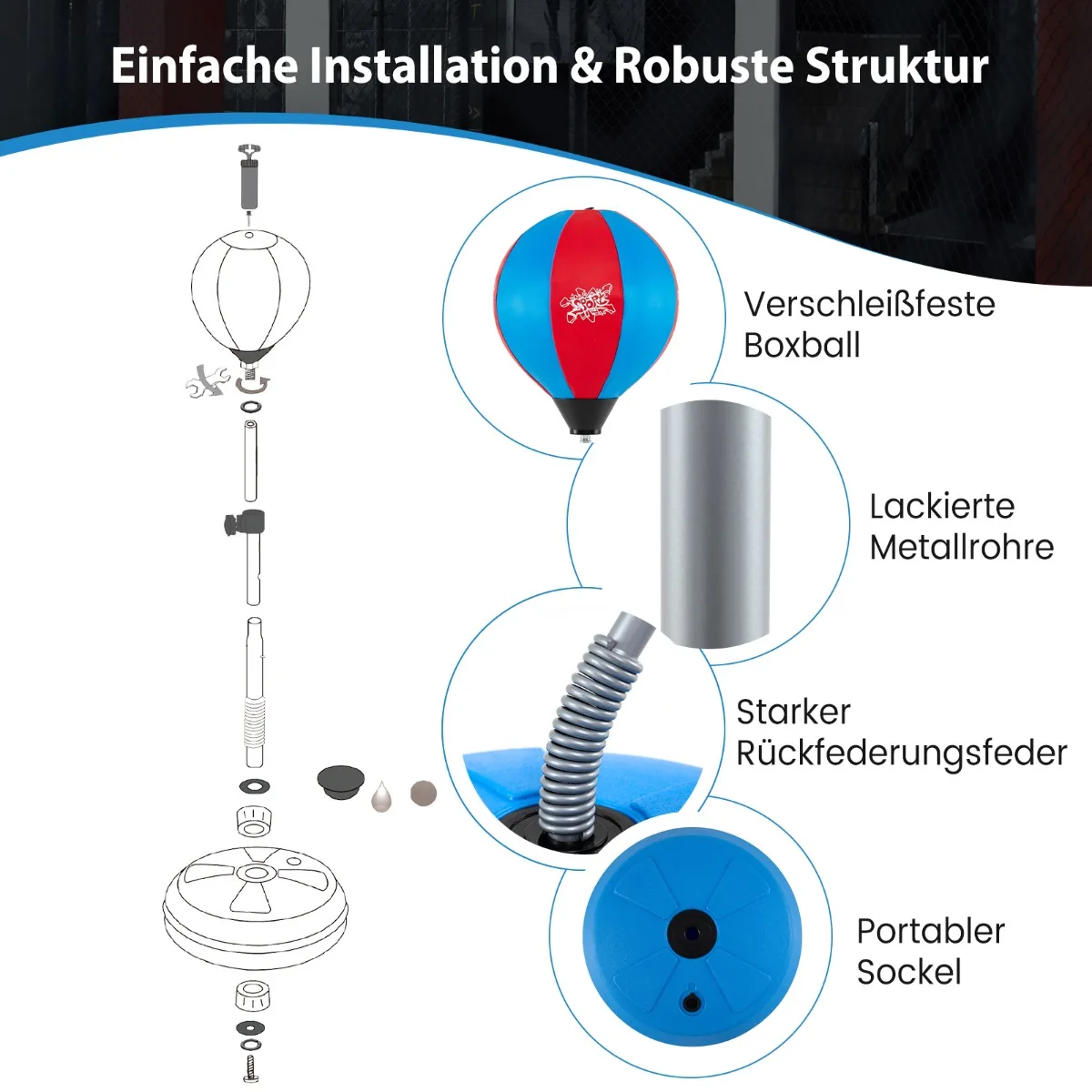 Einfache Installation & Robuste Struktur

Verschleißfeste Boxball

Lackierte Metallrohre

Starker Rückfederungsfeder

Portabler Sockel