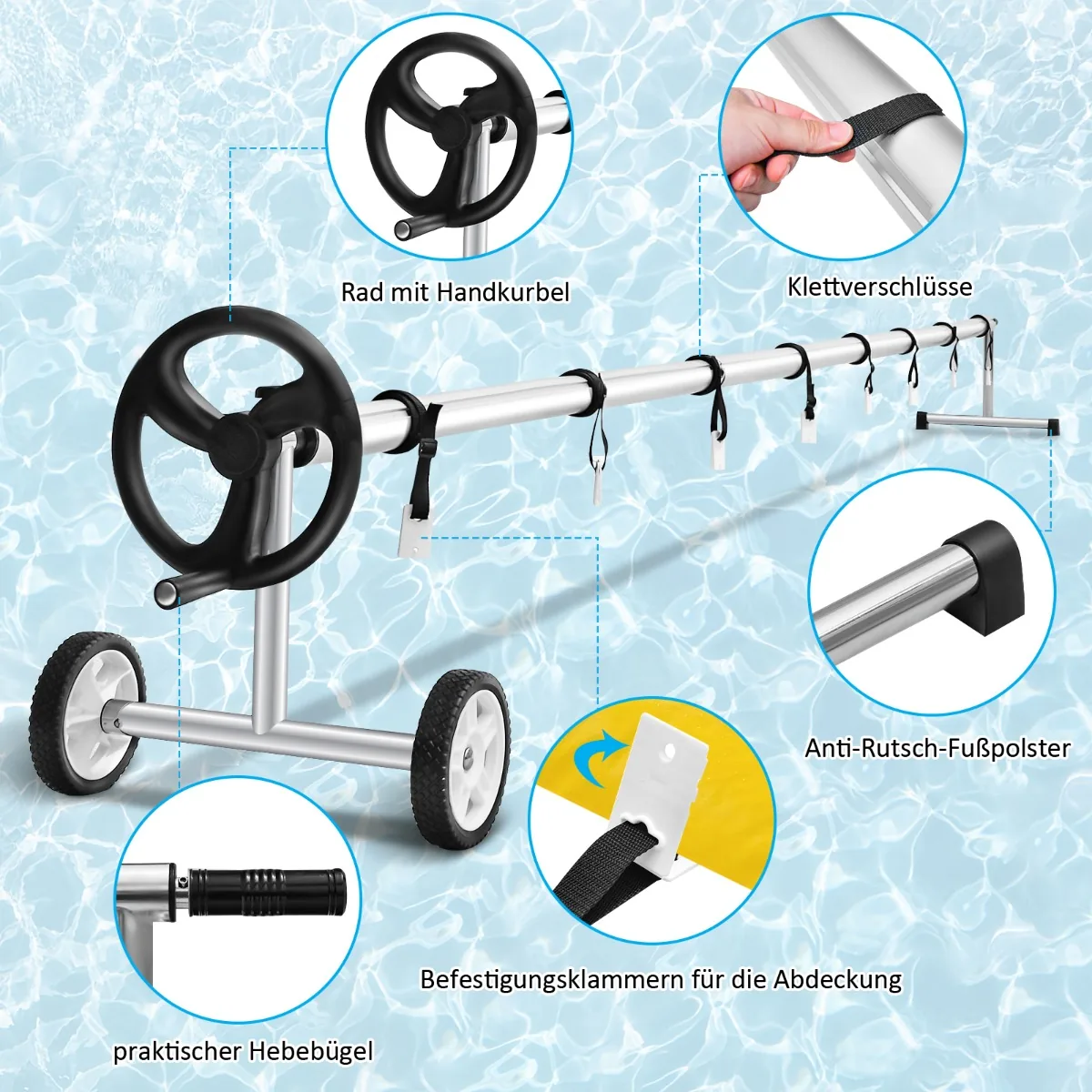 Rad mit Handkurbel

Klettverschlüsse

Anti-Rutsch-Fußpolster

Befestigungsklammern für die Abdeckung

praktischer Hebebügel