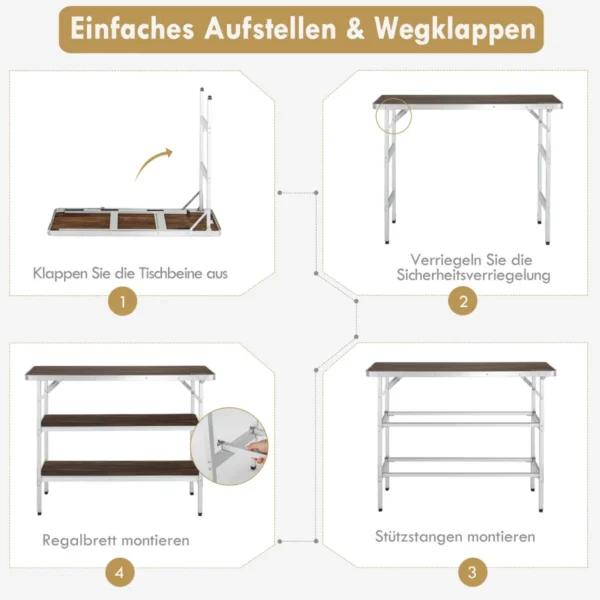 Einfaches Aufstellen & Wegklappen

Klappen Sie die Tischbeine aus

1

Verriegeln Sie die Sicherheitsverriegelung

2

Regalbrett montieren

4

Stützstangen montieren

3