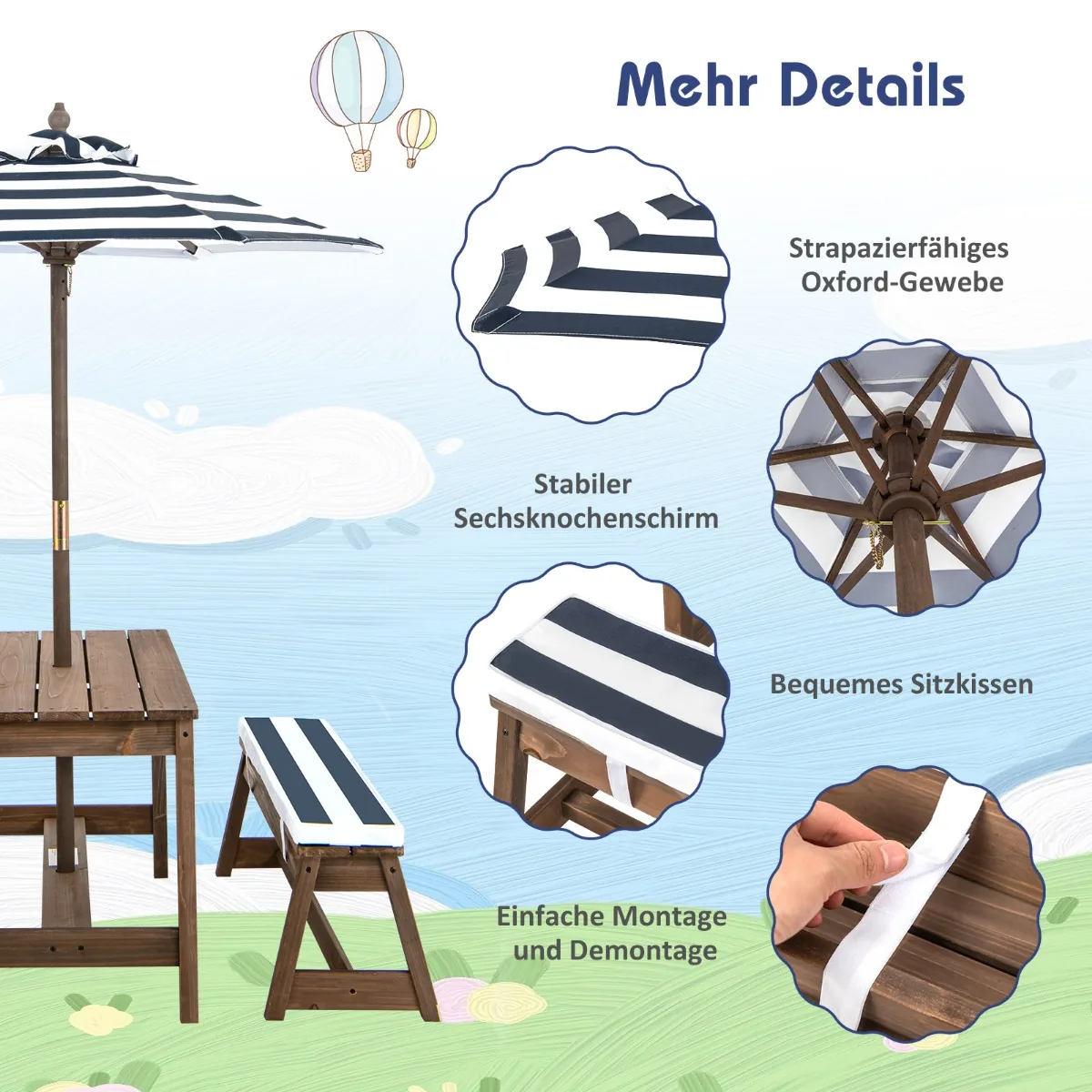 Mehr Details

Strapazierfähiges Oxford-Gewebe

Stabiler Sechsknochenschirm

Bequemes Sitzkissen

Einfache Montage und Demontage