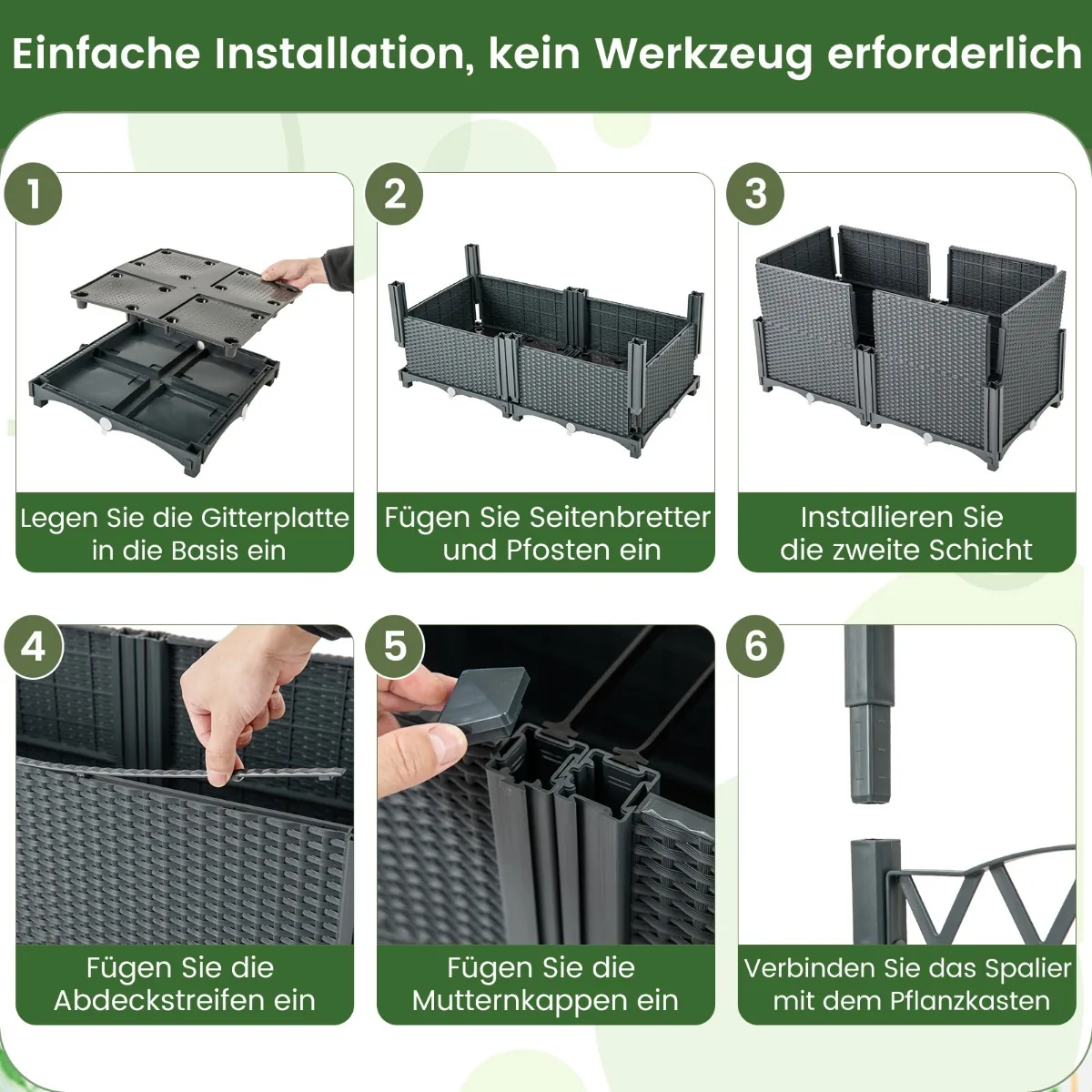 Einfache Installation, kein Werkzeug erforderlich

1

Legen Sie die Gitterplatte in die Basis ein

2

Fügen Sie Seitenbretter und Pfosten ein

3

Installieren Sie die zweite Schicht

4

Fügen Sie die Abdeckstreifen ein

5

Fügen Sie die Mutternkappen ein

6

Verbinden Sie das Spalier mit dem Pflanzkasten