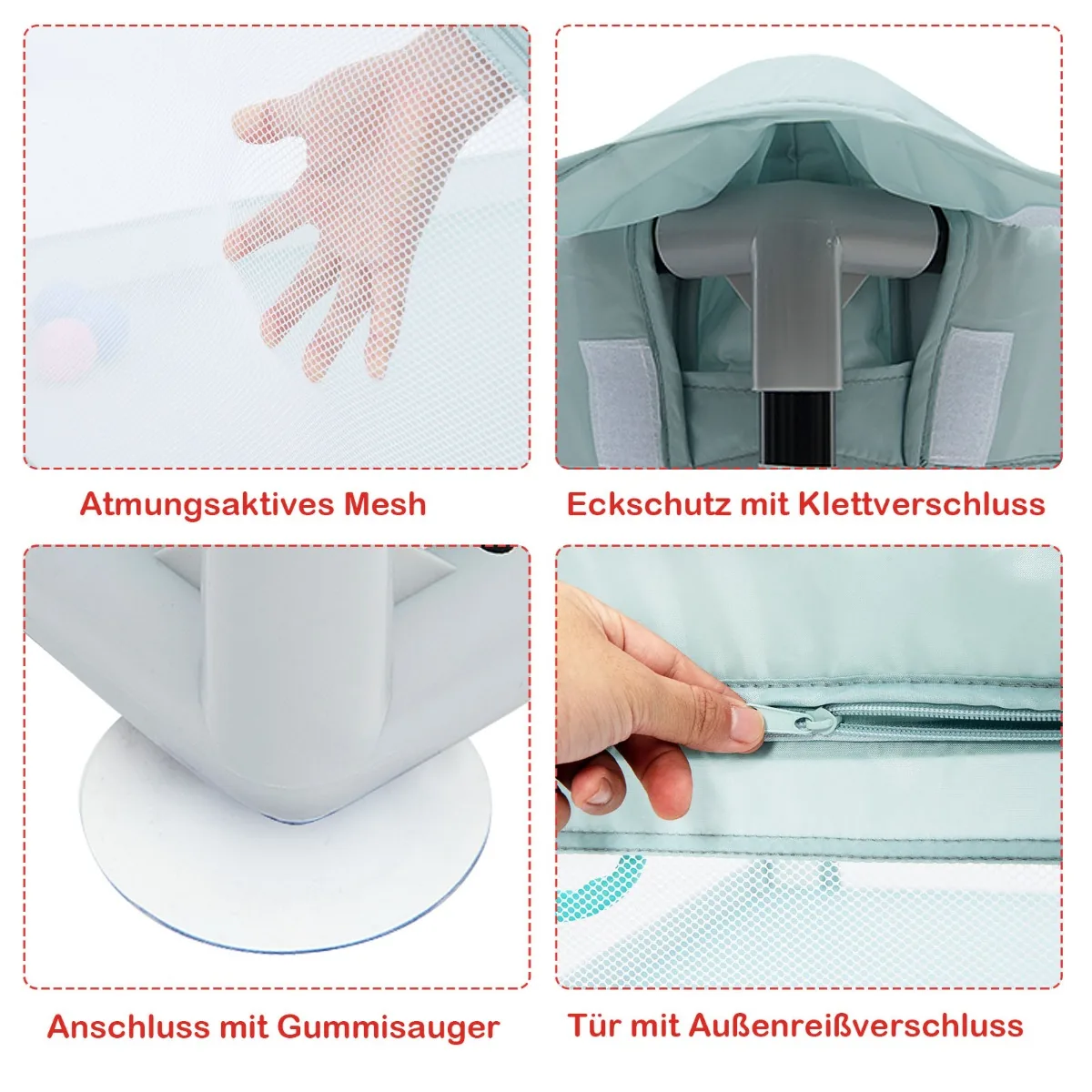 Atmungsaktives Mesh

Eckschutz mit Klettverschluss

Anschluss mit Gummisauger

Tür mit Außenreißverschluss