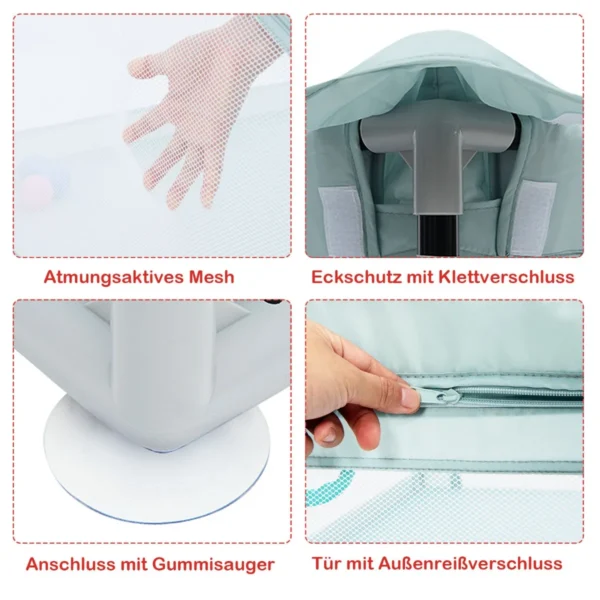 Atmungsaktives Mesh

Eckschutz mit Klettverschluss

Anschluss mit Gummisauger

Tür mit Außenreißverschluss