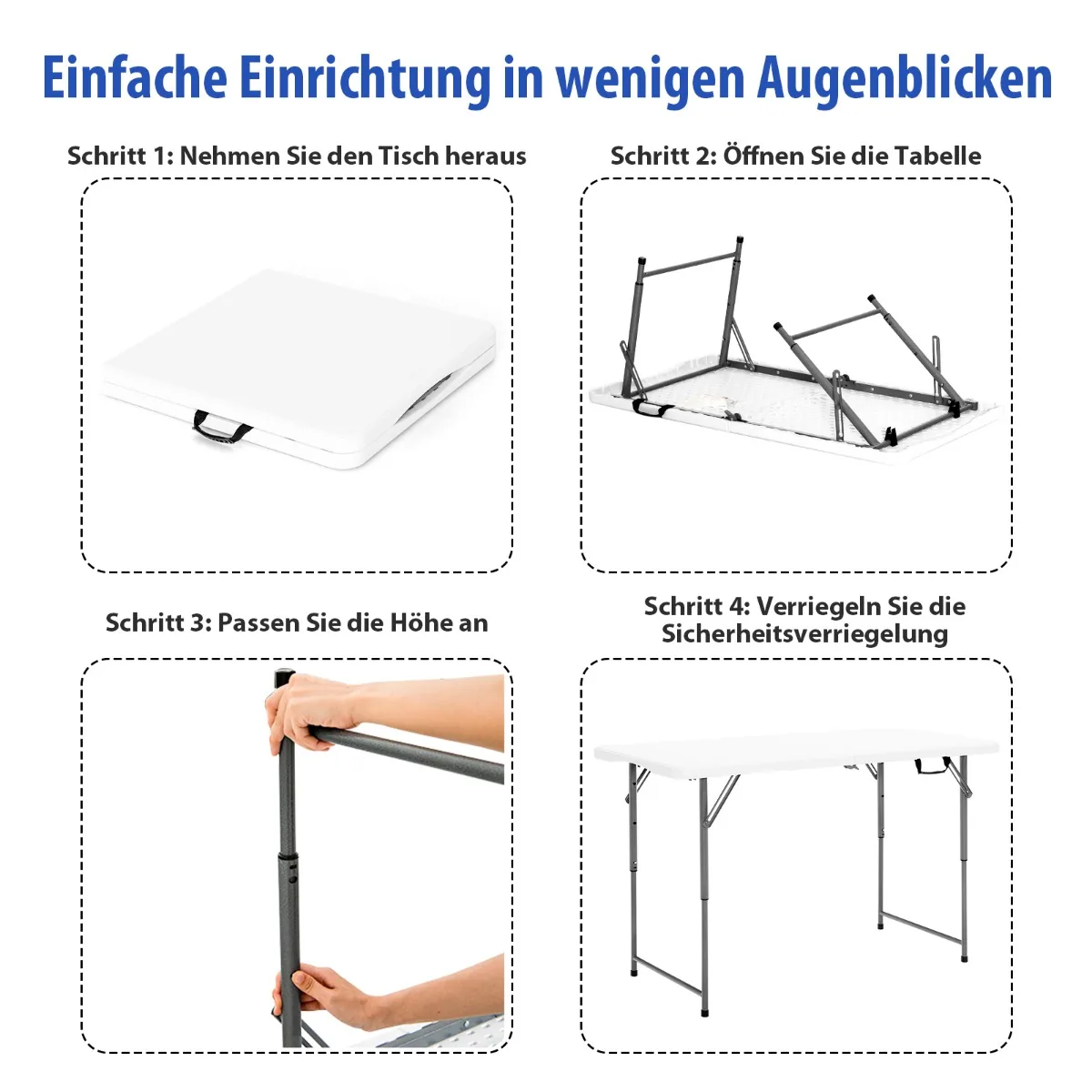 Einfache Einrichtung in wenigen Augenblicken

Schritt 1: Nehmen Sie den Tisch heraus

Schritt 2: Öffnen Sie die Tabelle

Schritt 3: Passen Sie die Höhe an

Schritt 4: Verriegeln Sie die Sicherheitsverriegelung