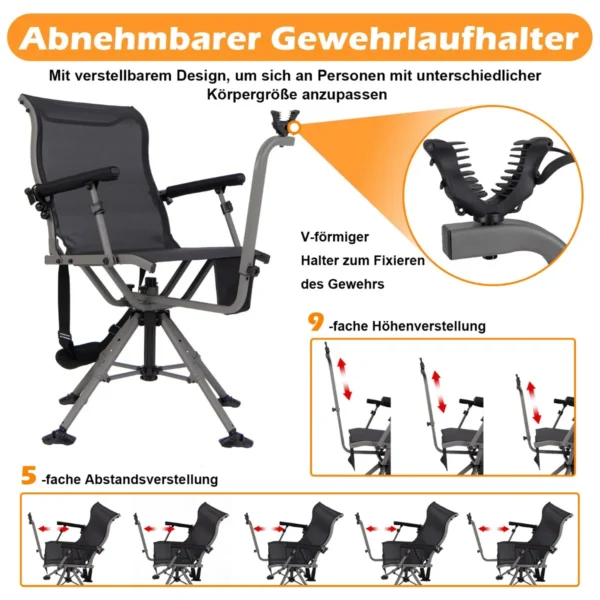 Abnehmbarer Gewehrlaufhalter

Mit verstellbarem Design, um sich an Personen mit unterschiedlicher Körpergröße anzupassen

V-förmiger Halter zum Fixieren des Gewehrs

9 -fache Höhenverstellung

5 -fache Abstandsverstellung