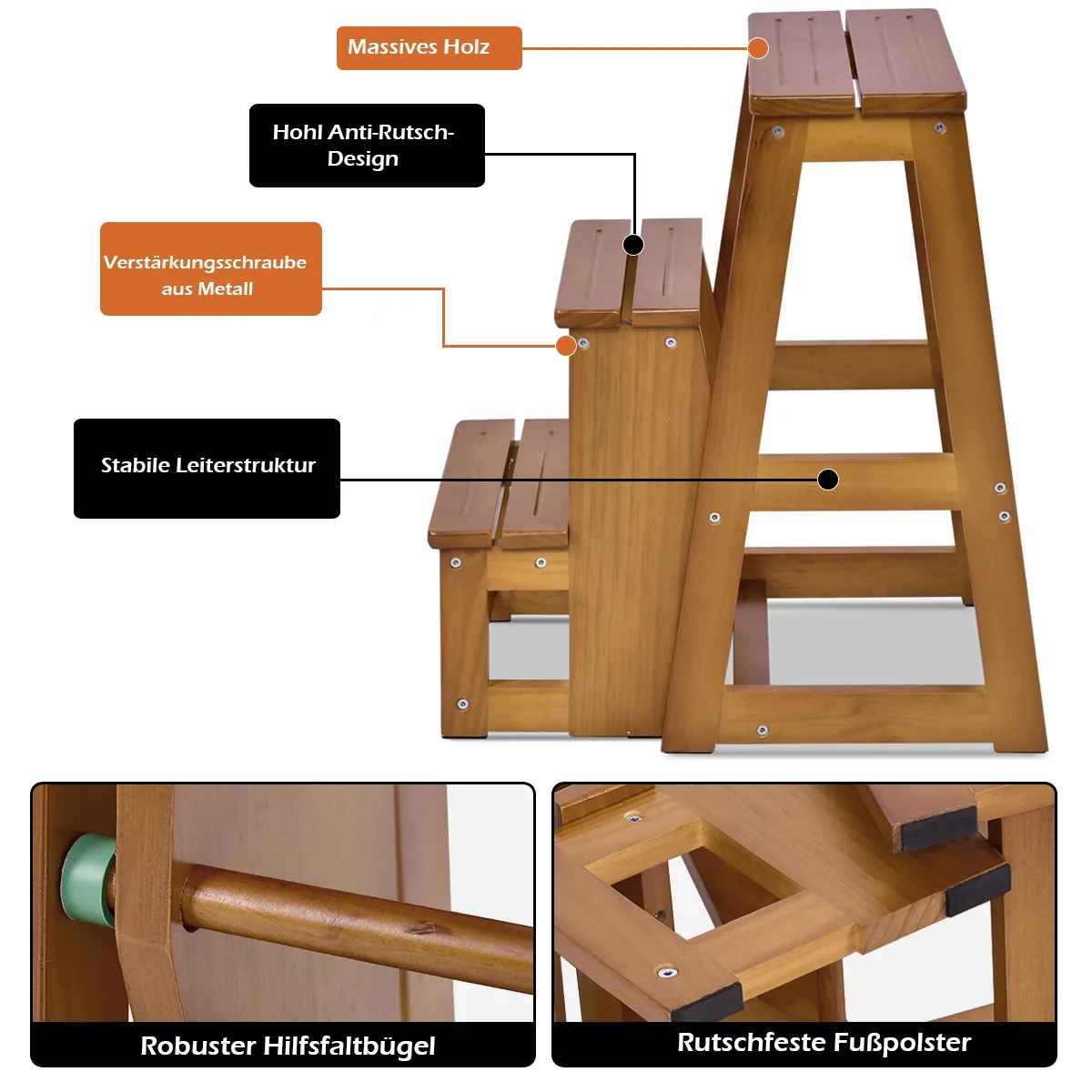 Massives Holz

Hohl Anti-Rutsch-Design

Verstärkungsschraube aus Metall

Stabile Leiterstruktur

Robuster Hilfsfaltbügel

Rutschfeste Fußpolster