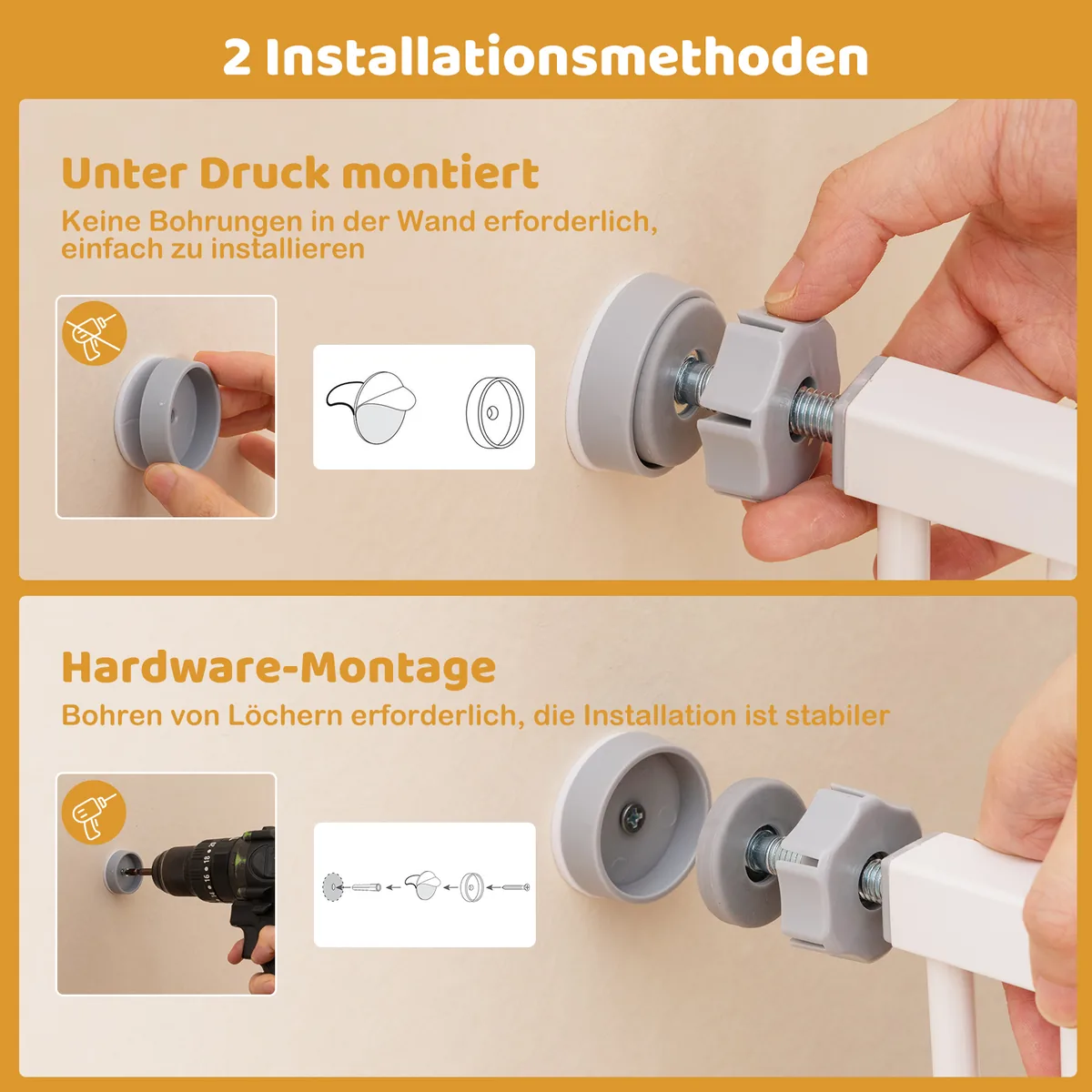 2 Installationsmethoden

Unter Druck montiert

Keine Bohrungen in der Wand erforderlich, einfach zu installieren

Hardware-Montage

Bohren von Löchern erforderlich, die Installation ist stabiler