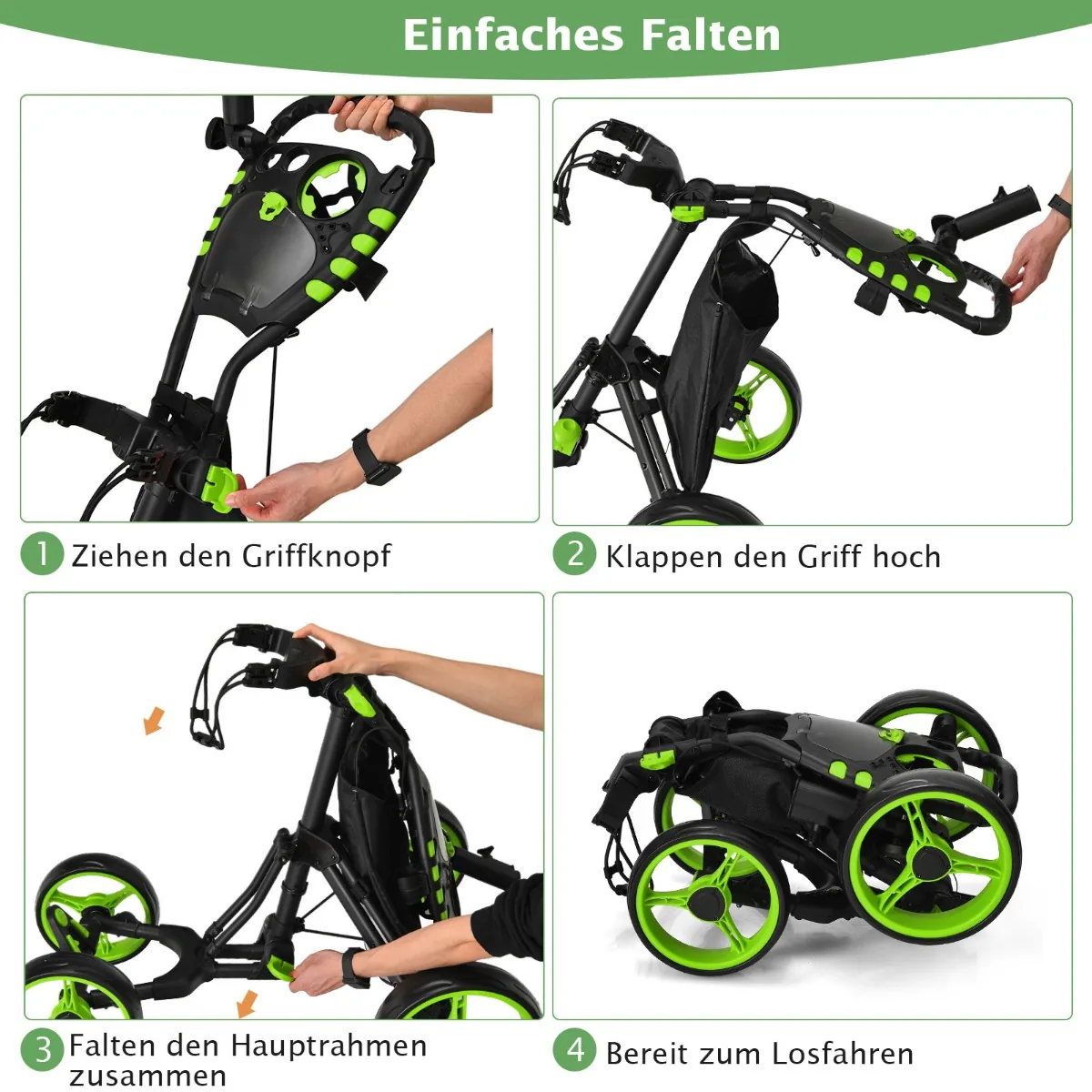 Einfaches Falten

1 Ziehen den Griffknopf

2 Klappen den Griff hoch

3 Falten den Hauptrahmen zusammen

4 Bereit zum Losfahren