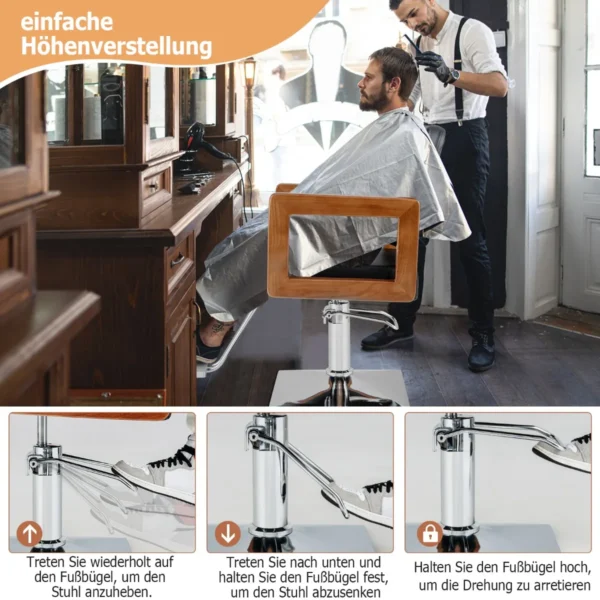 einfache Höhenverstellung

Treten Sie wiederholt auf den Fußbügel, um den Stuhl anzuheben.

Treten Sie nach unten und halten Sie den Fußbügel fest, um den Stuhl abzusenken

Halten Sie den Fußbügel hoch, um die Drehung zu arretieren