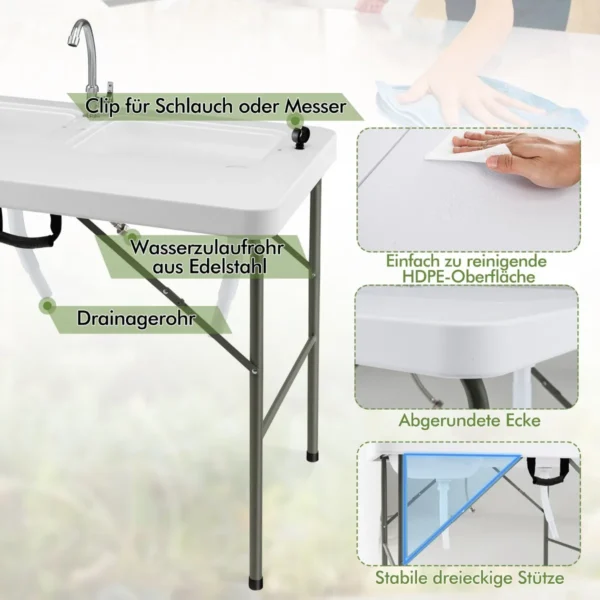 Clip für Schlauch oder Messer

Wasserzulaufrohr aus Edelstahl

Drainagerohr

Einfach zu reinigende HDPE-Oberfläche

Abgerundete Ecke

Stabile dreieckige Stütze