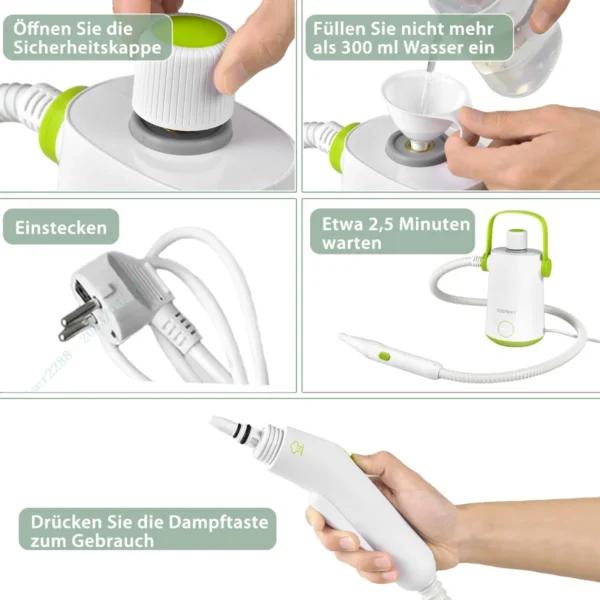 Öffnen Sie die Sicherheitskappe

Füllen Sie nicht mehr als 300 ml Wasser ein

Einstecken

Etwa 2,5 Minuten warten

COSTWAY

Drücken Sie die Dampftaste zum Gebrauch