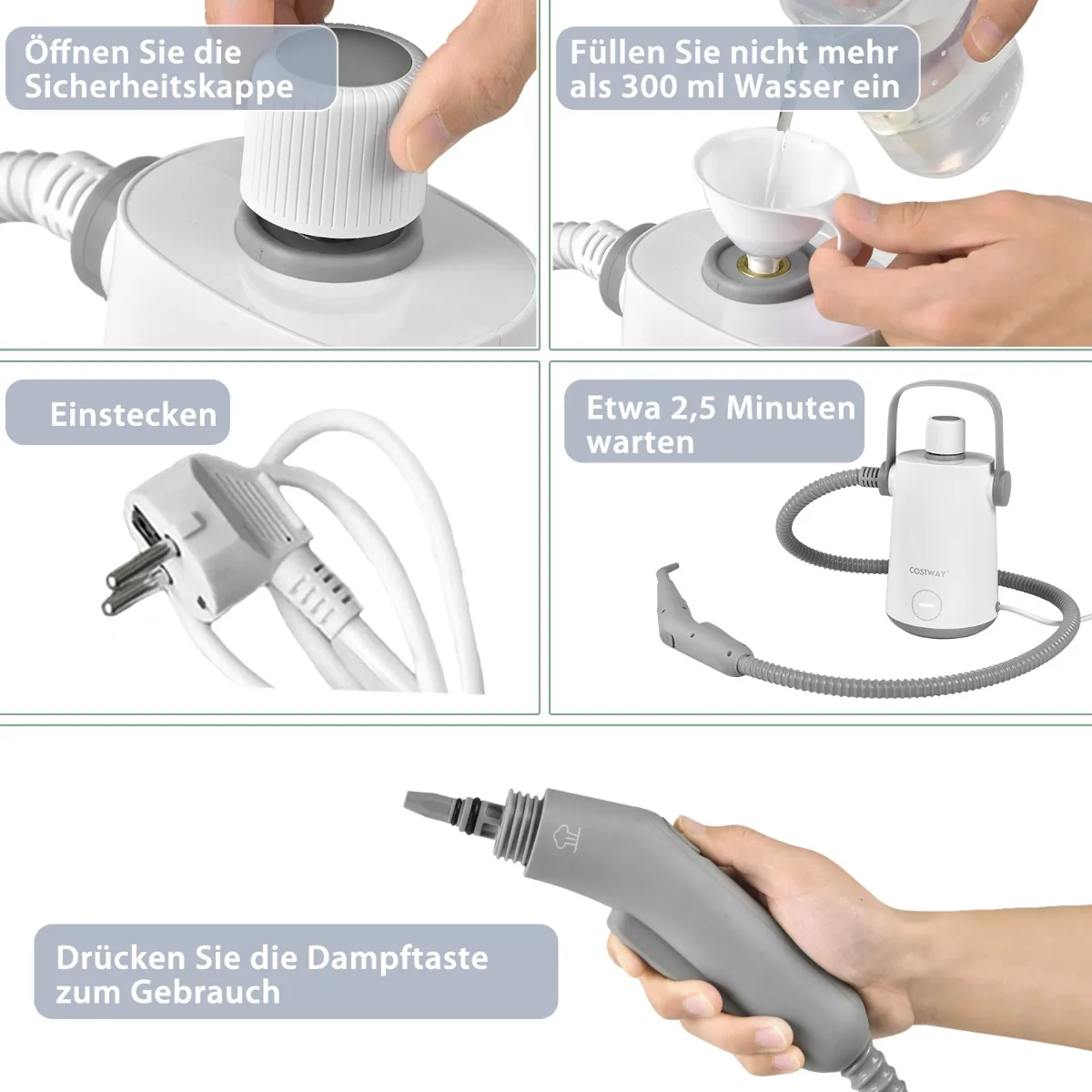 Öffnen Sie die Sicherheitskappe

Füllen Sie nicht mehr als 300 ml Wasser ein

Einstecken

Etwa 2,5 Minuten warten

COSTWAY

Drücken Sie die Dampftaste zum Gebrauch