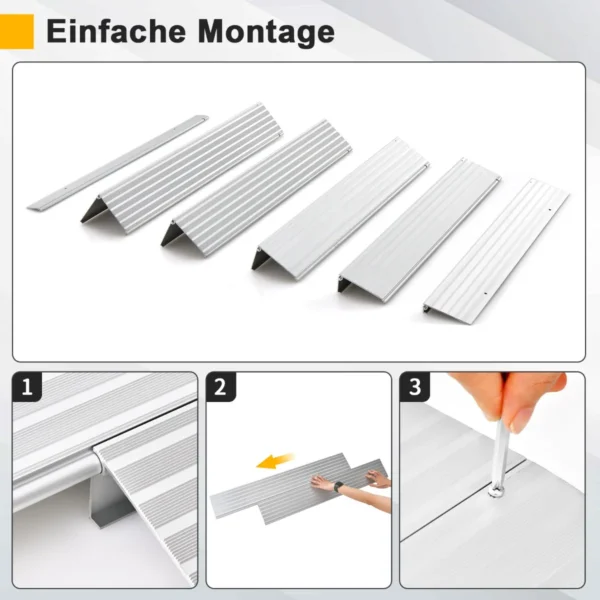 Einfache Montage

1

2

3