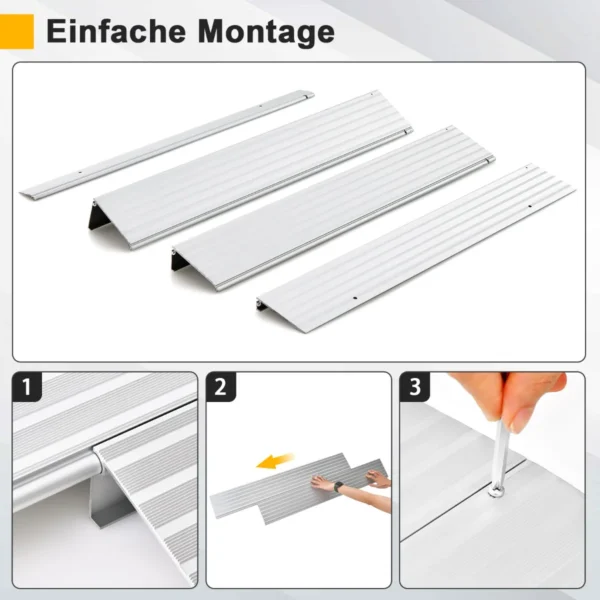 Einfache Montage

1

2

3