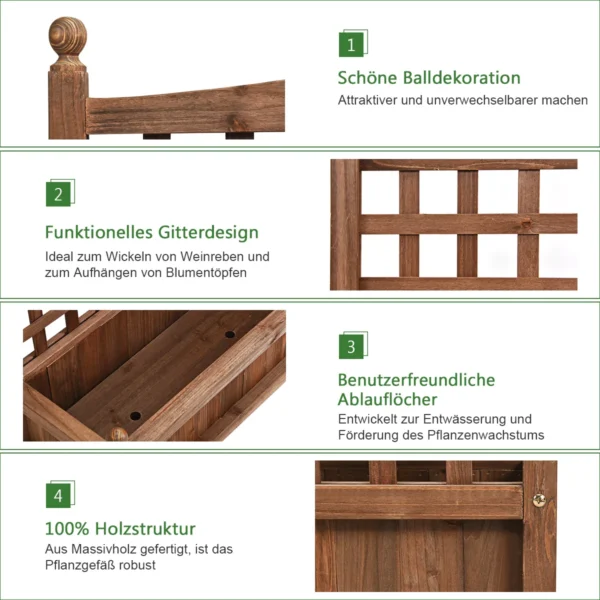 1

Schöne Balldekoration

Attraktiver und unverwechselbarer machen

2

Funktionelles Gitterdesign

Ideal zum Wickeln von Weinreben und zum Aufhängen von Blumentöpfen

3

Benutzerfreundliche Ablauflöcher

Entwickelt zur Entwässerung und Förderung des Pflanzenwachstums

4

100% Holzstruktur

Aus Massivholz gefertigt, ist das Pflanzgefäß robust