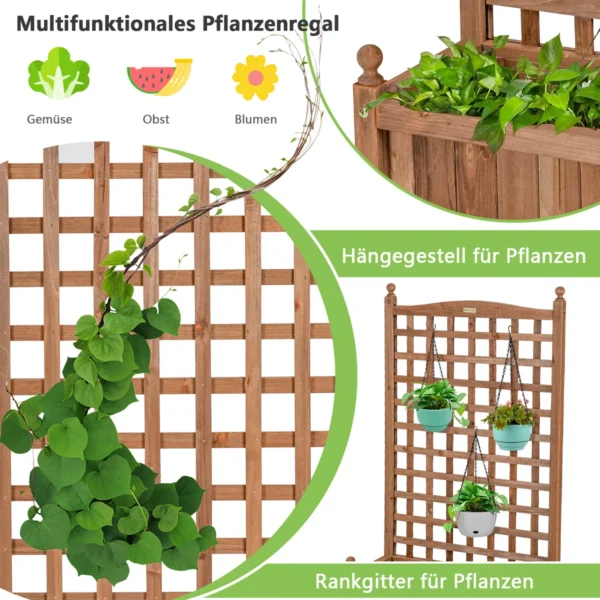 Multifunktionales Pflanzenregal

Gemüse

Obst

Blumen

Hängegestell für Pflanzen

Rankgitter für Pflanzen