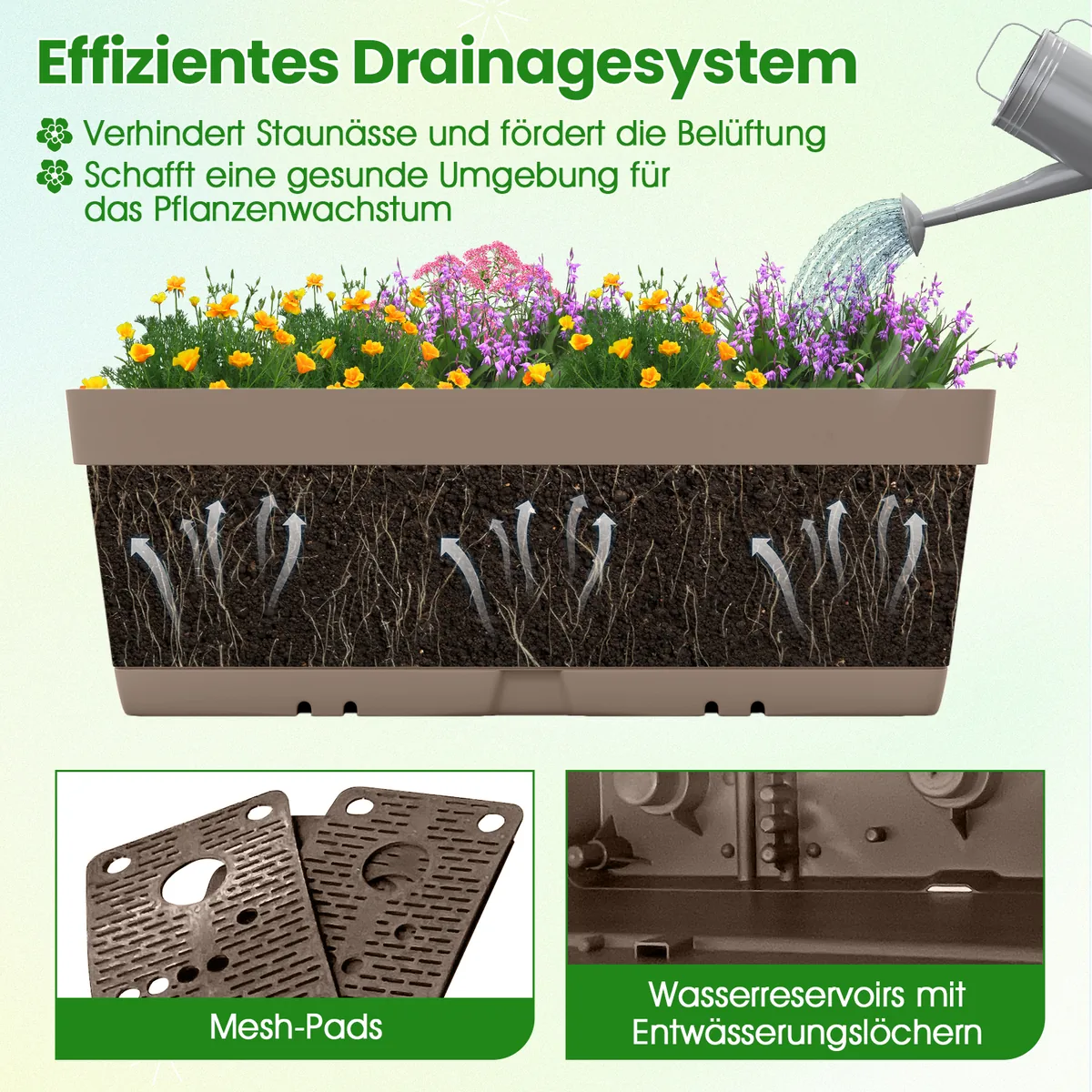 Effizientes Drainagesystem

Verhindert Staunässe und fördert die Belüftung

Schafft eine gesunde Umgebung für das Pflanzenwachstum

Mesh-Pads

Wasserreservoirs mit Entwässerungslöchern