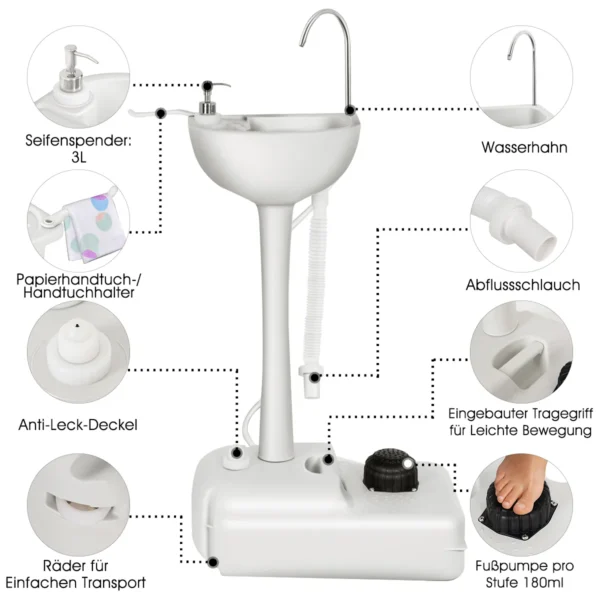 Seifenspender:
3L

Papierhandtuch-/
Handtuchhalter

Anti-Leck-Deckel

Räder für
Einfachen Transport

Wasserhahn

Abflussschlauch

Eingebauter Tragegriff
für Leichte Bewegung

Fußpumpe pro
Stufe 180ml