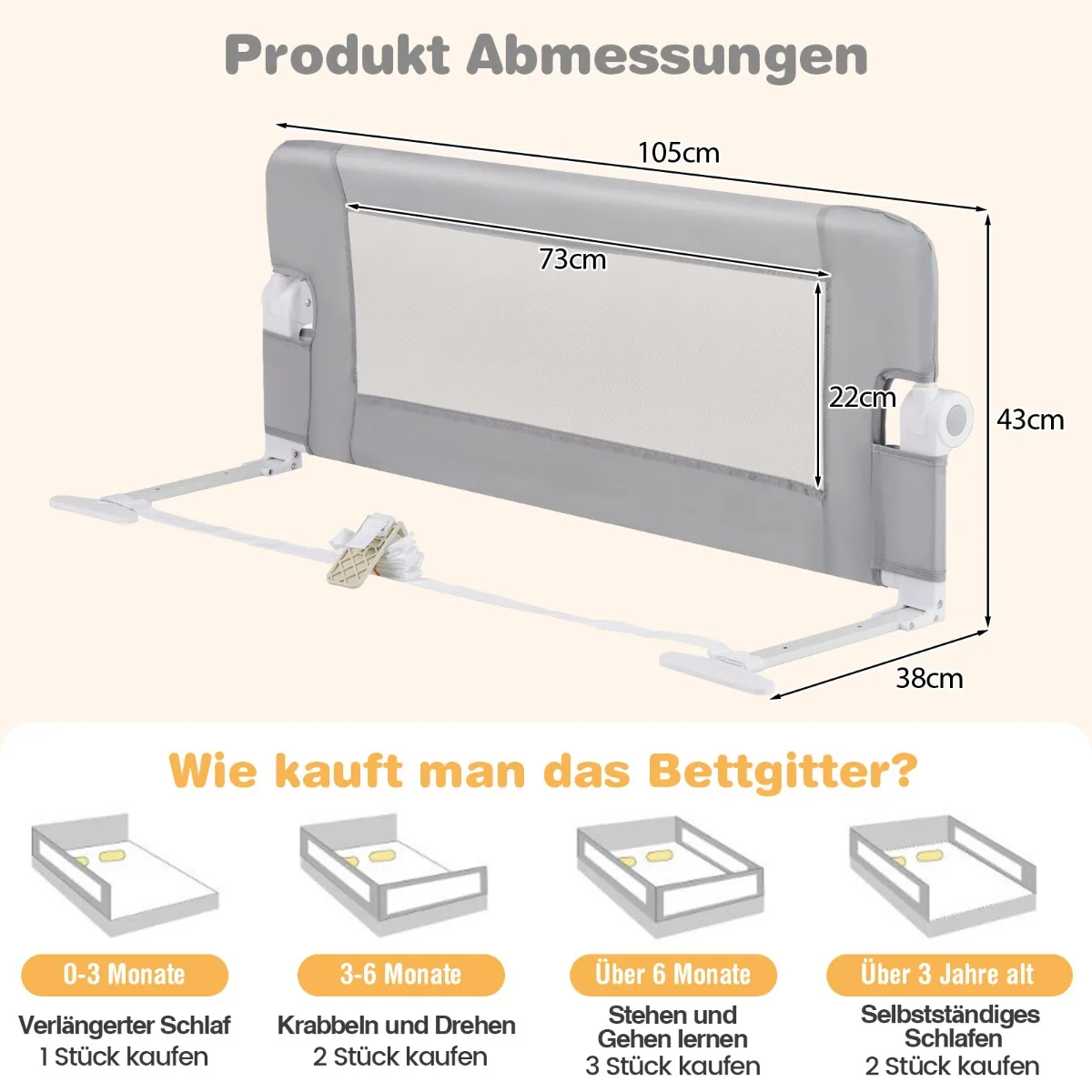 Produkt Abmessungen

105cm

73cm

22cm

43cm

38cm

Wie kauft man das Bettgitter?

0-3 Monate
Verlängerter Schlaf
1 Stück kaufen

3-6 Monate
Krabbeln und Drehen
2 Stück kaufen

Über 6 Monate
Stehen und Gehen lernen
3 Stück kaufen

Über 3 Jahre alt
Selbstständiges Schlafen
2 Stück kaufen