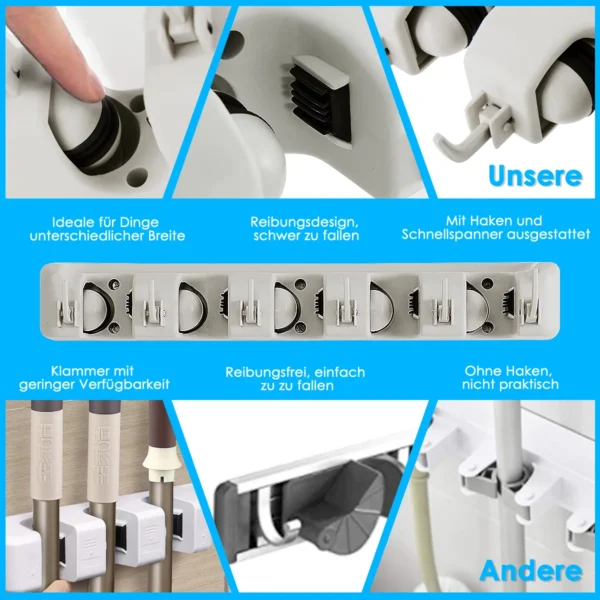 Unsere

Ideale für Dinge unterschiedlicher Breite

Reibungsdesign, schwer zu fallen

Mit Haken und Schnellspanner ausgestattet

Klammer mit geringer Verfügbarkeit

Reibungsfrei, einfach zu zu fallen

Ohne Haken, nicht praktisch

Andere