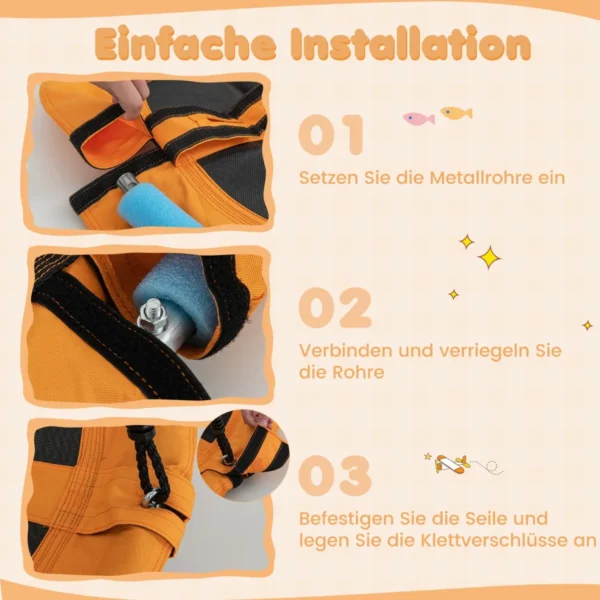 Einfache Installation

01

Setzen Sie die Metallrohre ein

02

Verbinden und verriegeln Sie die Rohre

03

Befestigen Sie die Seile und legen Sie die Klettverschlüsse an