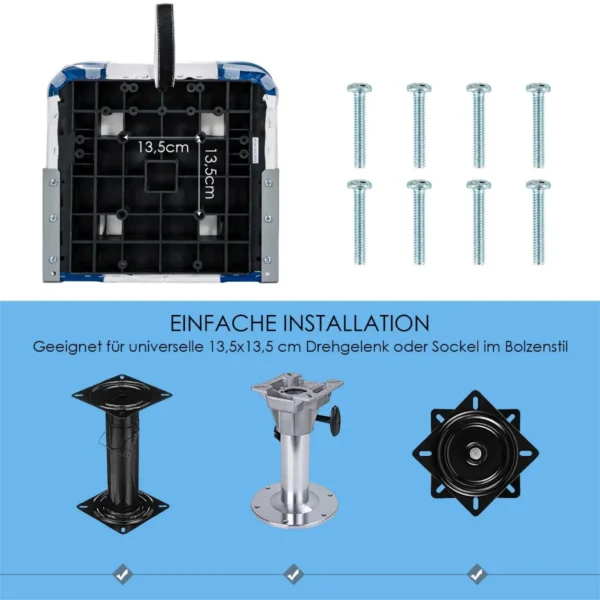 13,5cm

13,5cm

EINFACHE INSTALLATION

Geeignet für universelle 13,5x13,5 cm Drehgelenk oder Sockel im Bolzenstil