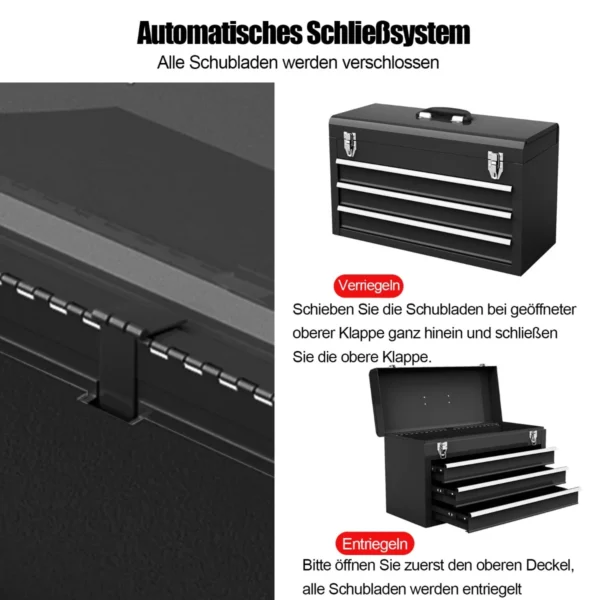 Automatisches Schließsystem
Alle Schubladen werden verschlossen

Verriegeln
Schieben Sie die Schubladen bei geöffneter oberer Klappe ganz hinein und schließen Sie die obere Klappe.

Entriegeln
Bitte öffnen Sie zuerst den oberen Deckel, alle Schubladen werden entriegelt