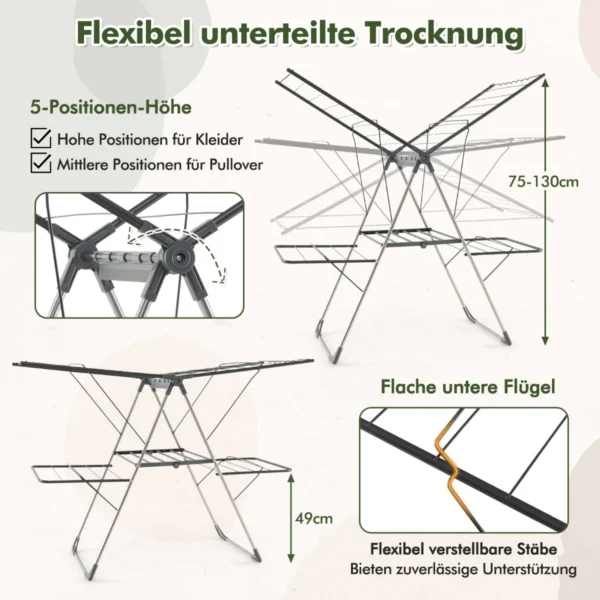 Flexibel unterteilte Trocknung

5-Positionen-Höhe

Hohe Positionen für Kleider

Mittlere Positionen für Pullover

75-130cm

Flache untere Flügel

49cm

Flexibel verstellbare Stäbe
Bieten zuverlässige Unterstützung