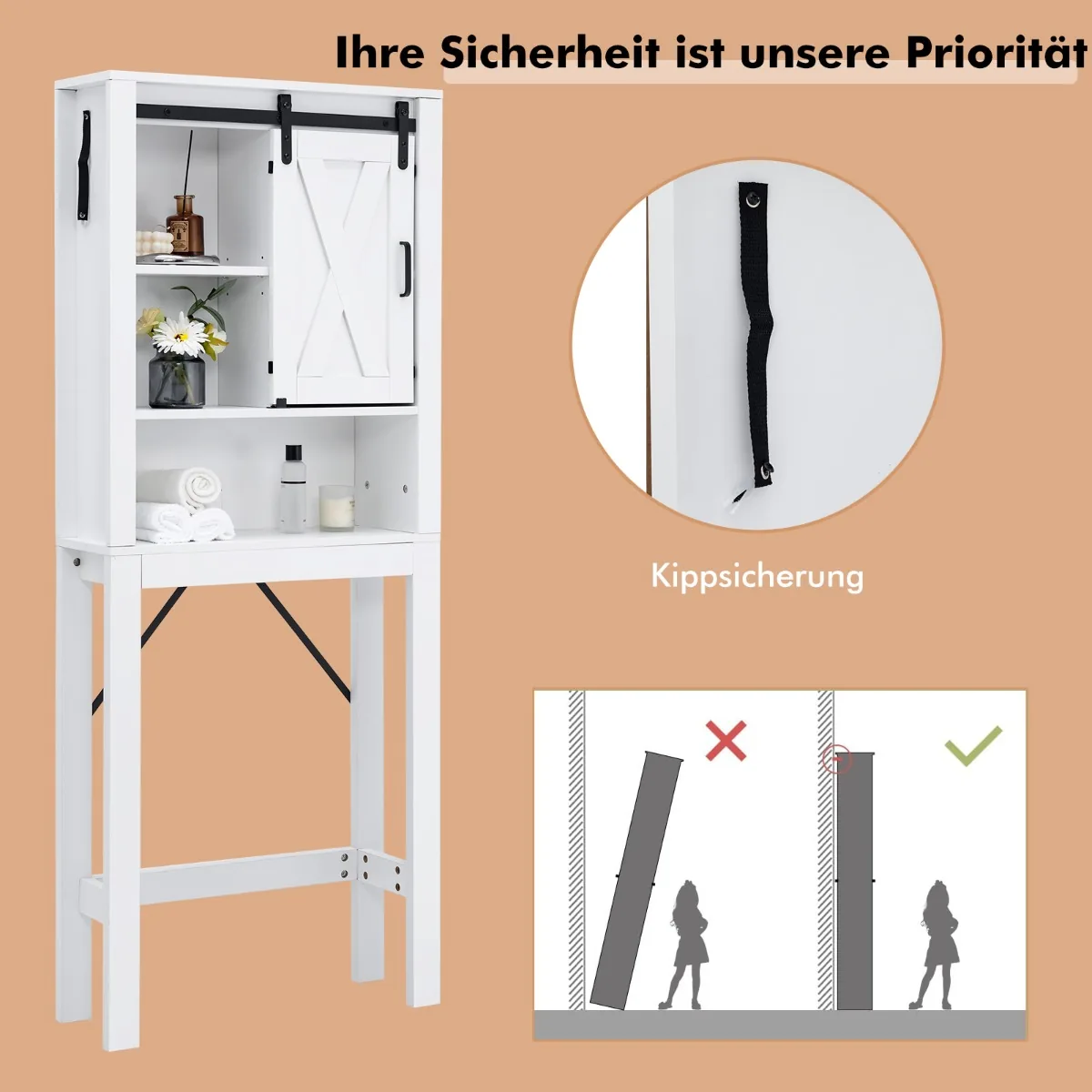 Ihre Sicherheit ist unsere Priorität

Kippsicherung