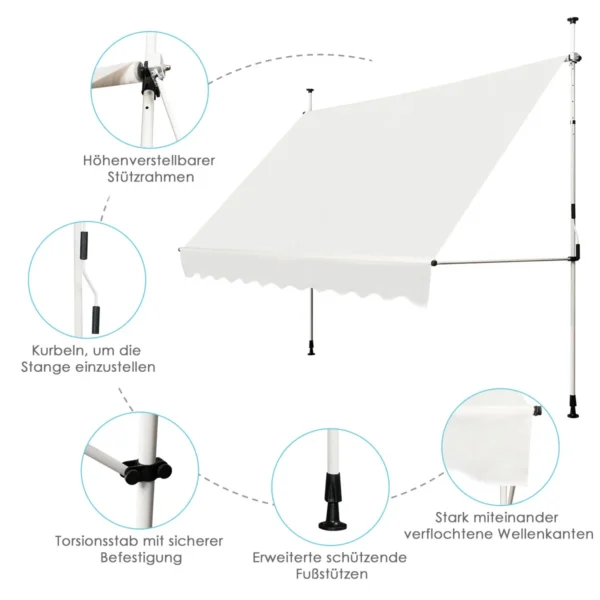 Höhenverstellbarer Stützrahmen

Kurbeln, um die Stange einzustellen

Torsionsstab mit sicherer Befestigung

Erweiterte schützende Fußstützen

Stark miteinander verflochtene Wellenkanten