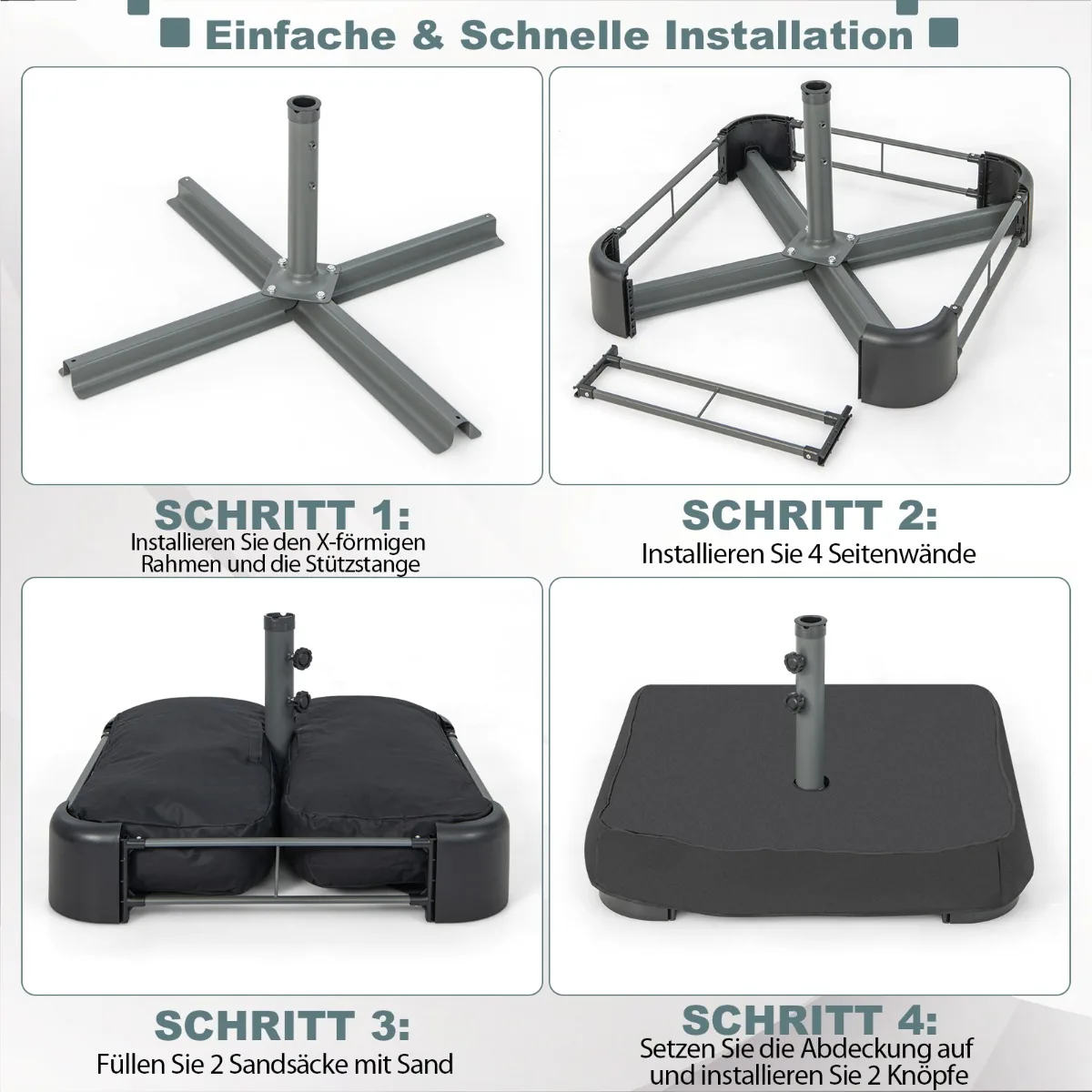 Einfache & Schnelle Installation

SCHRITT 1:
Installieren Sie den X-förmigen Rahmen und die Stützstange

SCHRITT 2:
Installieren Sie 4 Seitenwände

SCHRITT 3:
Füllen Sie 2 Sandsäcke mit Sand

SCHRITT 4:
Setzen Sie die Abdeckung auf und installieren Sie 2 Knöpfe