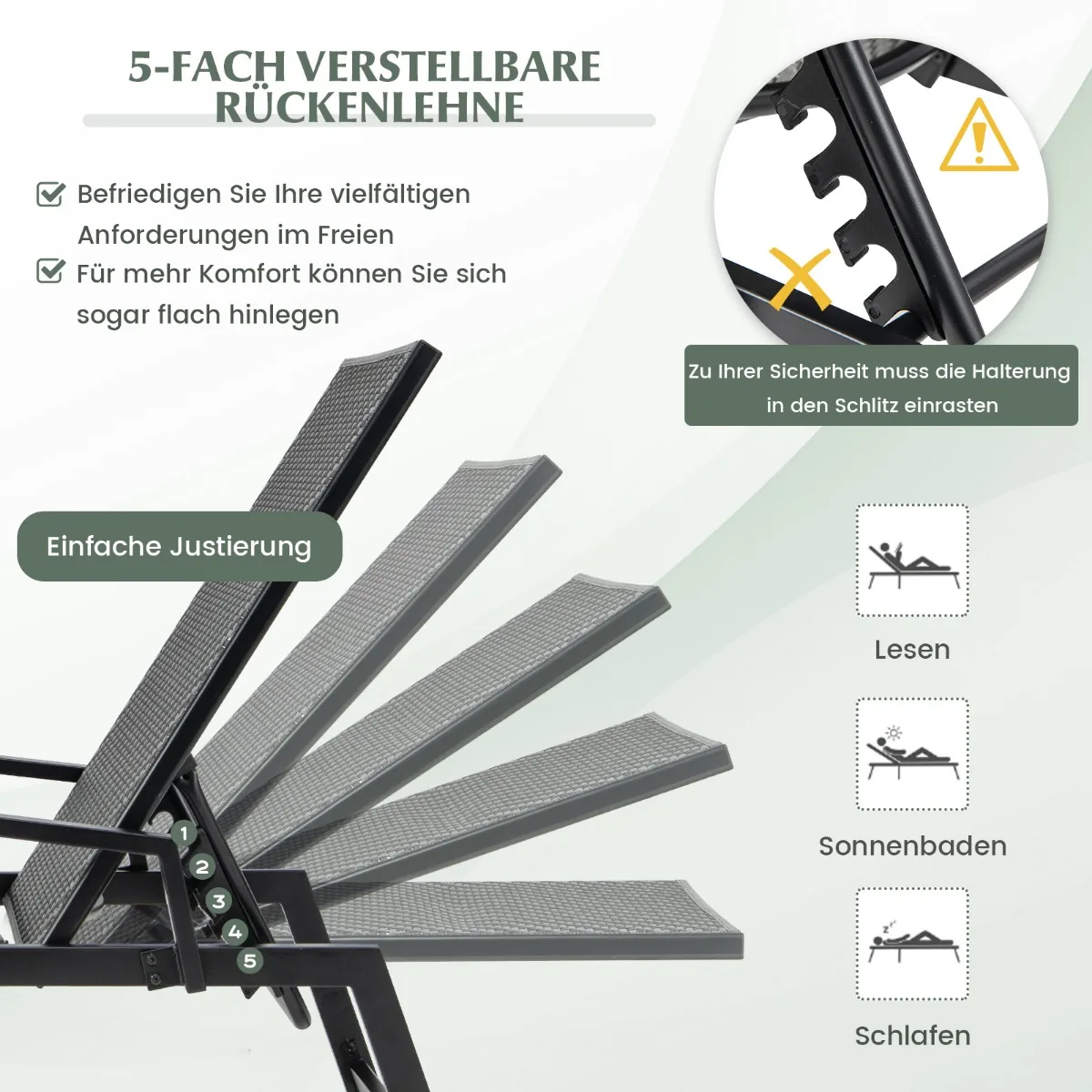 5-FACH VERSTELLBARE RÜCKENLEHNE

Befriedigen Sie Ihre vielfältigen Anforderungen im Freien

Für mehr Komfort können Sie sich sogar flach hinlegen

Zu Ihrer Sicherheit muss die Halterung in den Schlitz einrasten

Einfache Justierung

1
2
3
4
5

Lesen

Sonnenbaden

Schlafen