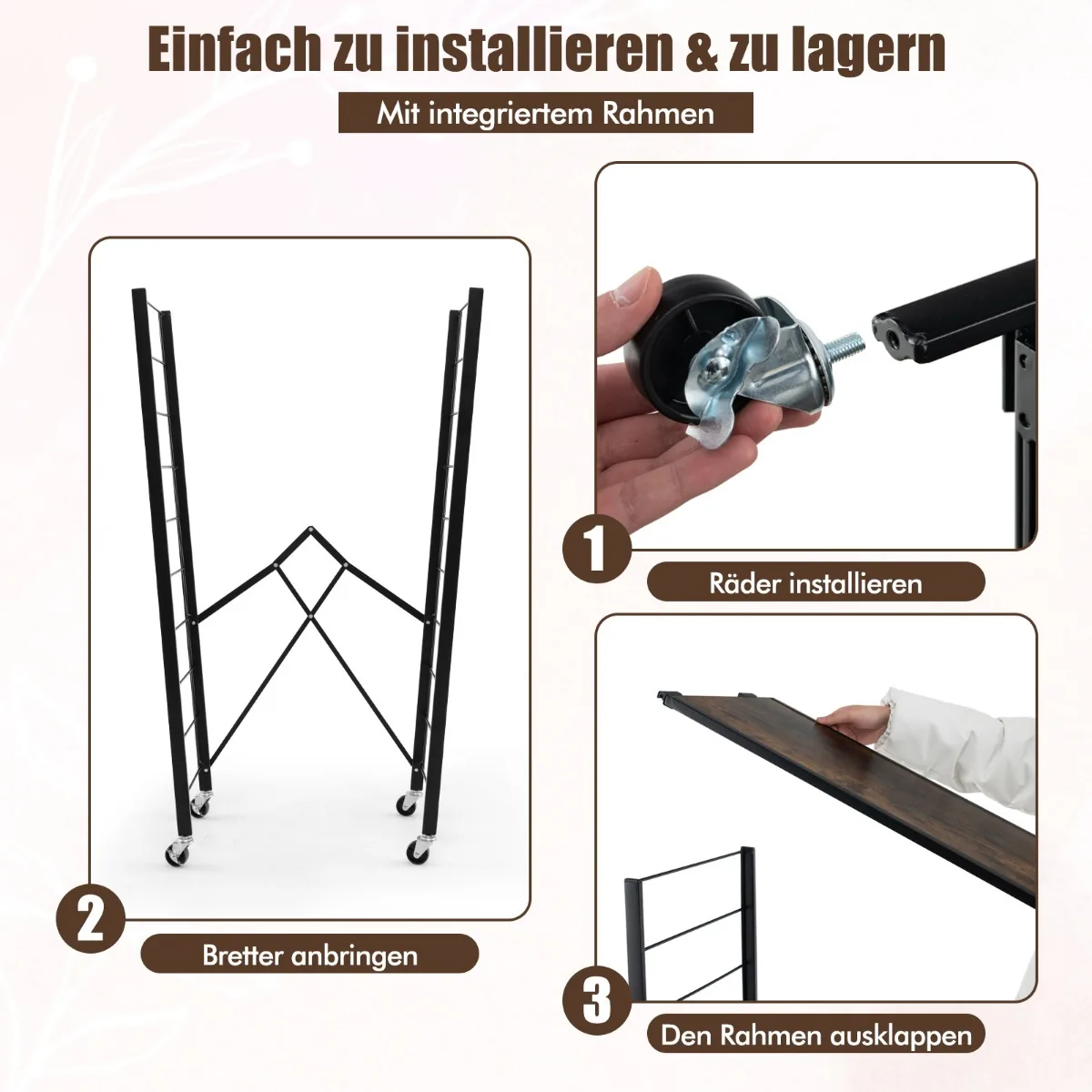 Einfach zu installieren & zu lagern

Mit integriertem Rahmen

1

Räder installieren

2

Bretter anbringen

3

Den Rahmen ausklappen