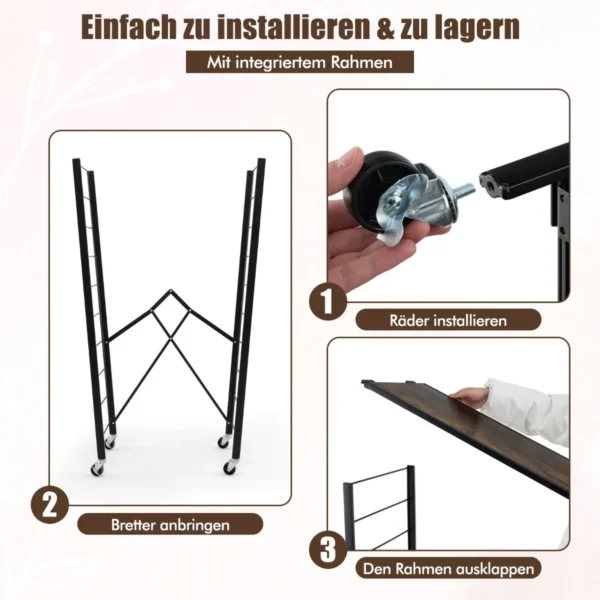 Einfach zu installieren & zu lagern

Mit integriertem Rahmen

1

Räder installieren

2

Bretter anbringen

3

Den Rahmen ausklappen