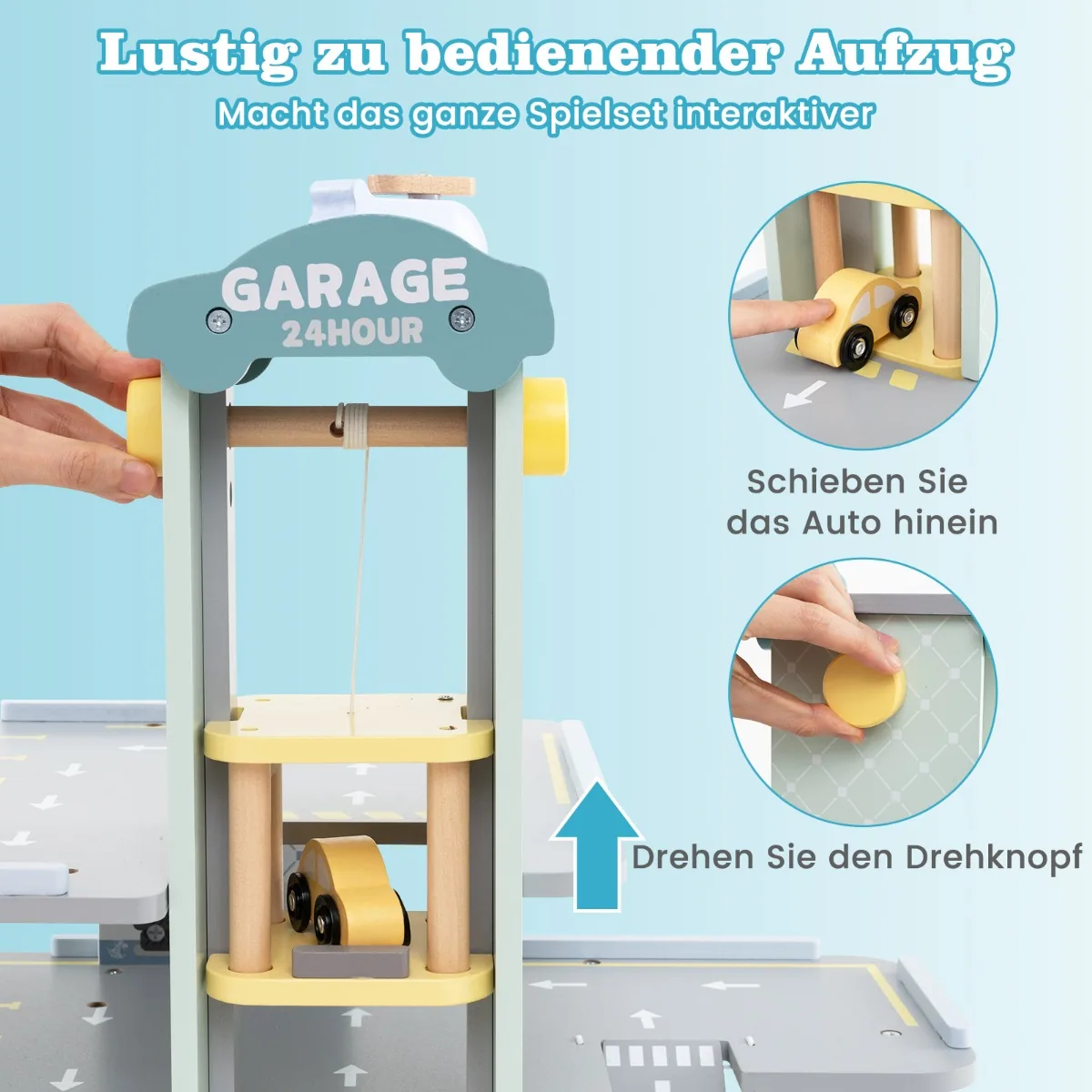 Lustig zu bedienender Aufzug

Macht das ganze Spielset interaktiver

GARAGE
24HOUR

Schieben Sie das Auto hinein

Drehen Sie den Drehknopf