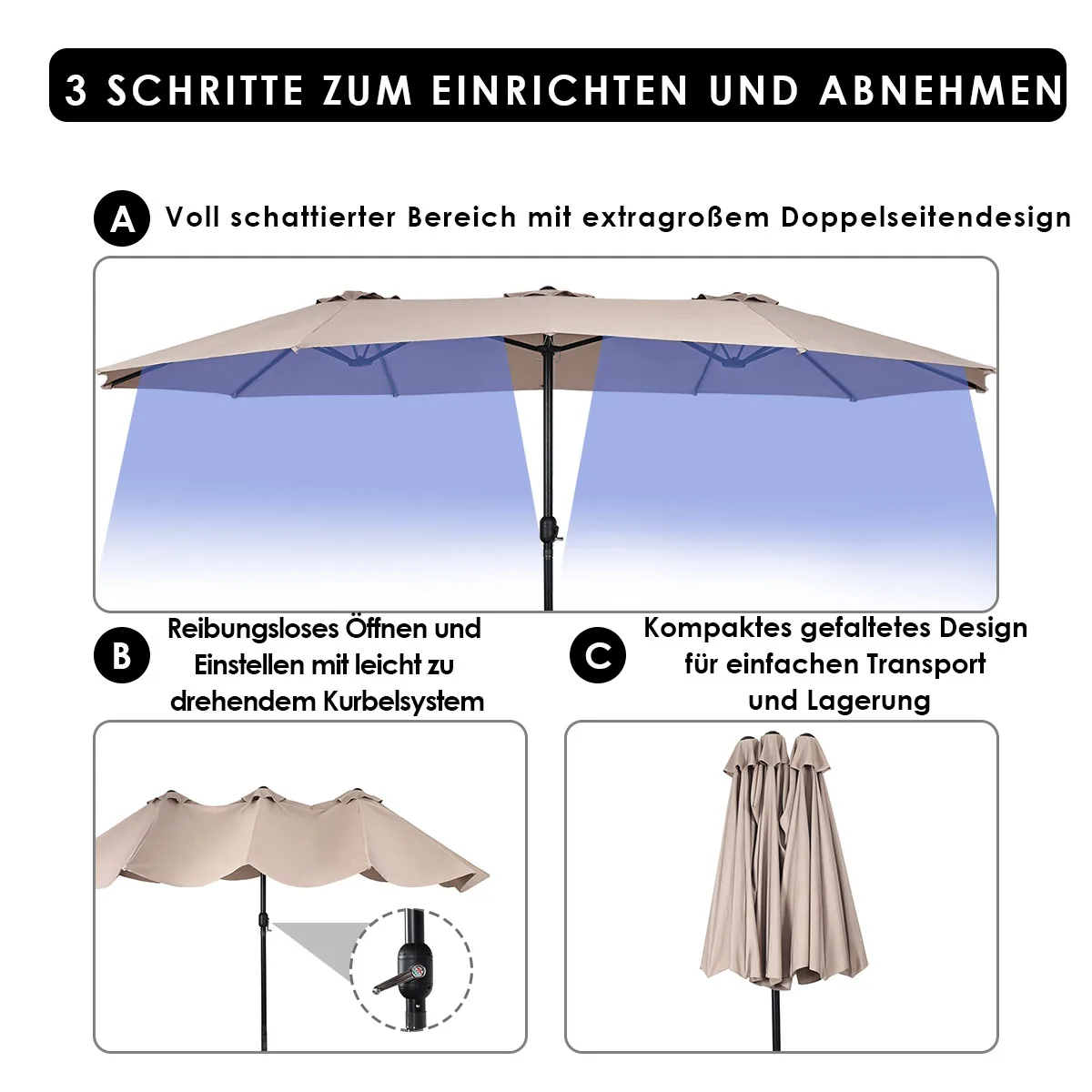 3 SCHRITTE ZUM EINRICHTEN UND ABNEHMEN

A Voll schattierter Bereich mit extragroßem Doppelseitendesign

B Reibungsloses Öffnen und Einstellen mit leicht zu drehendem Kurbelsystem

C Kompaktes gefaltetes Design für einfachen Transport und Lagerung