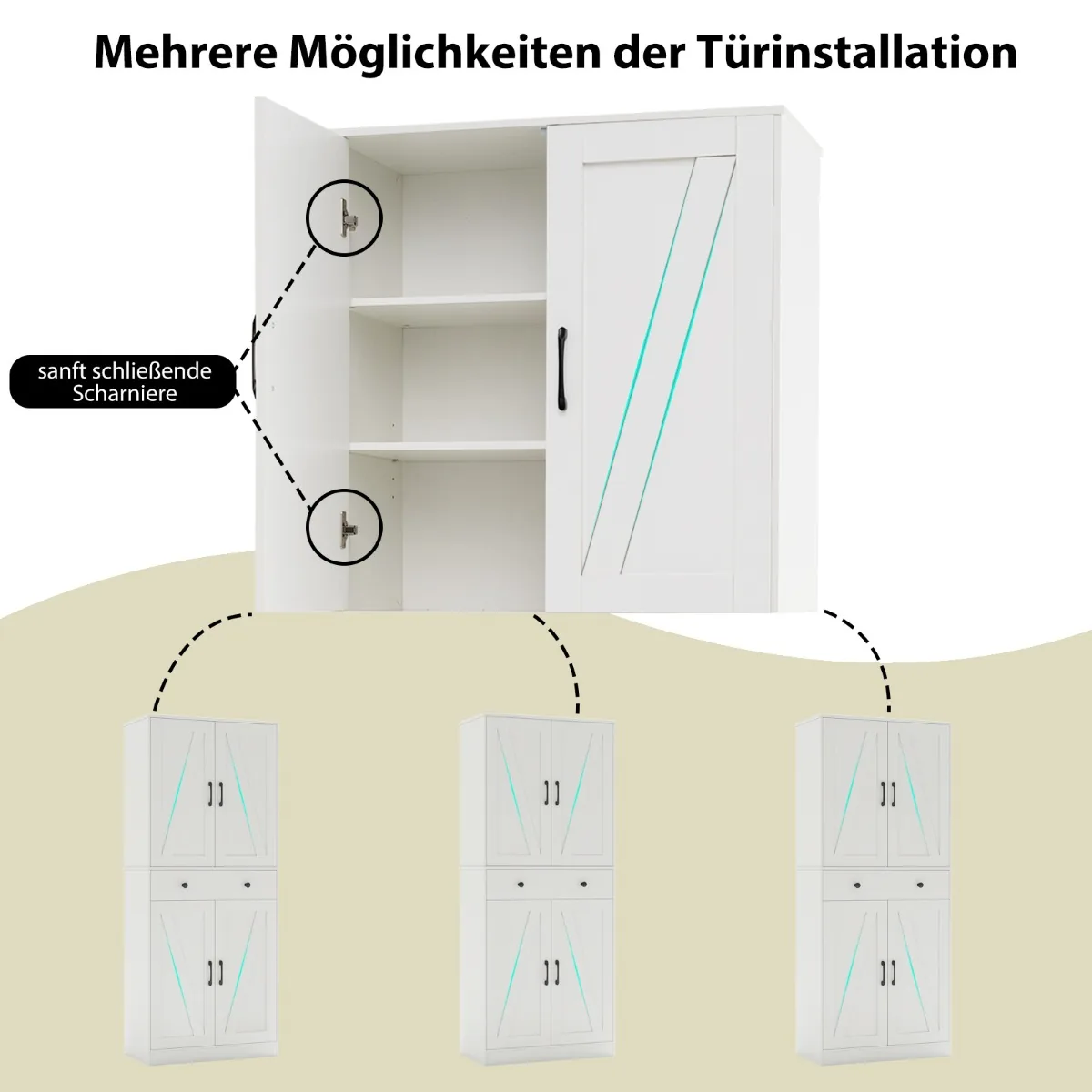 Mehrere Möglichkeiten der Türinstallation

sanft schließende Scharniere