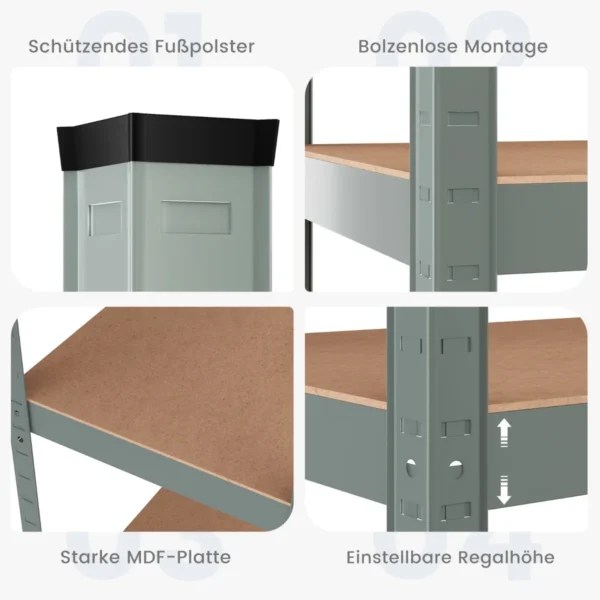 01
Schützendes Fußpolster

02
Bolzenlose Montage

03
Starke MDF-Platte

04
Einstellbare Regalhöhe