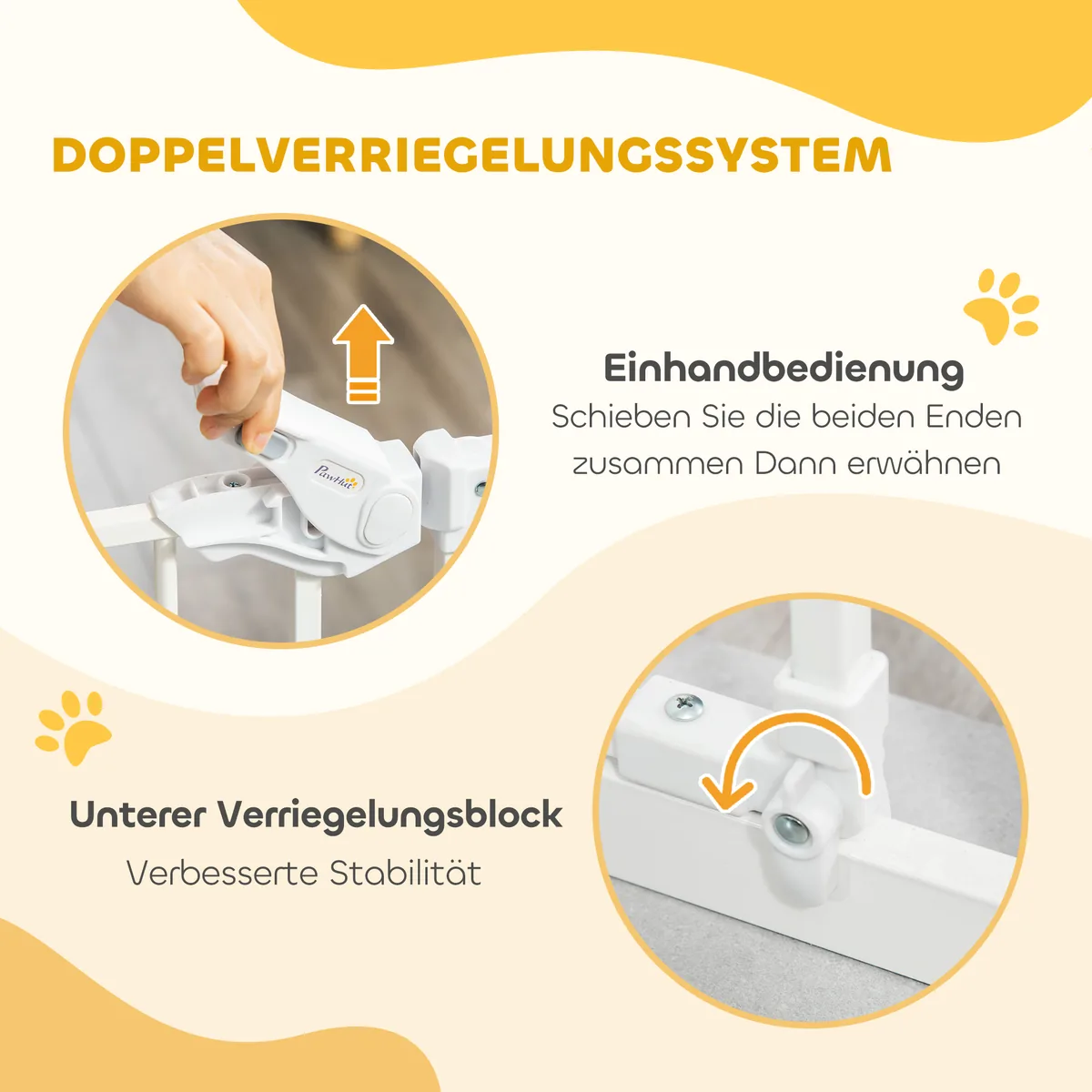 DOPPELVERRIEGELUNGSSYSTEM

PawHut

Einhandbedienung
Schieben Sie die beiden Enden zusammen Dann erwähnen

Unterer Verriegelungsblock
Verbesserte Stabilität