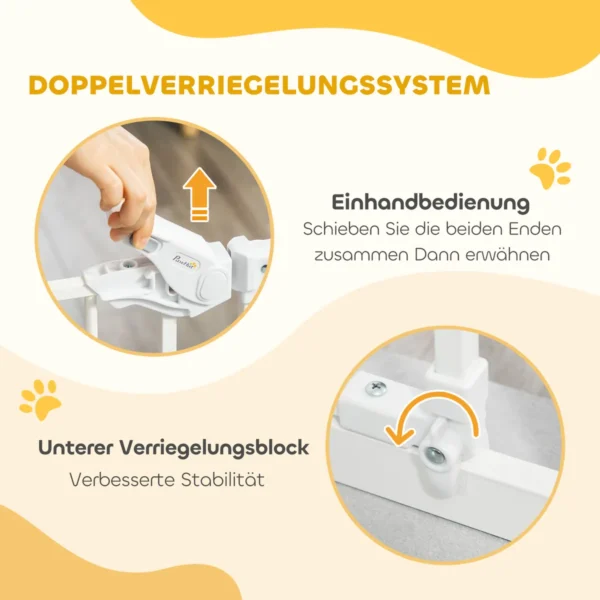 DOPPELVERRIEGELUNGSSYSTEM

PawHut

Einhandbedienung

Schieben Sie die beiden Enden zusammen Dann erwähnen

Unterer Verriegelungsblock

Verbesserte Stabilität