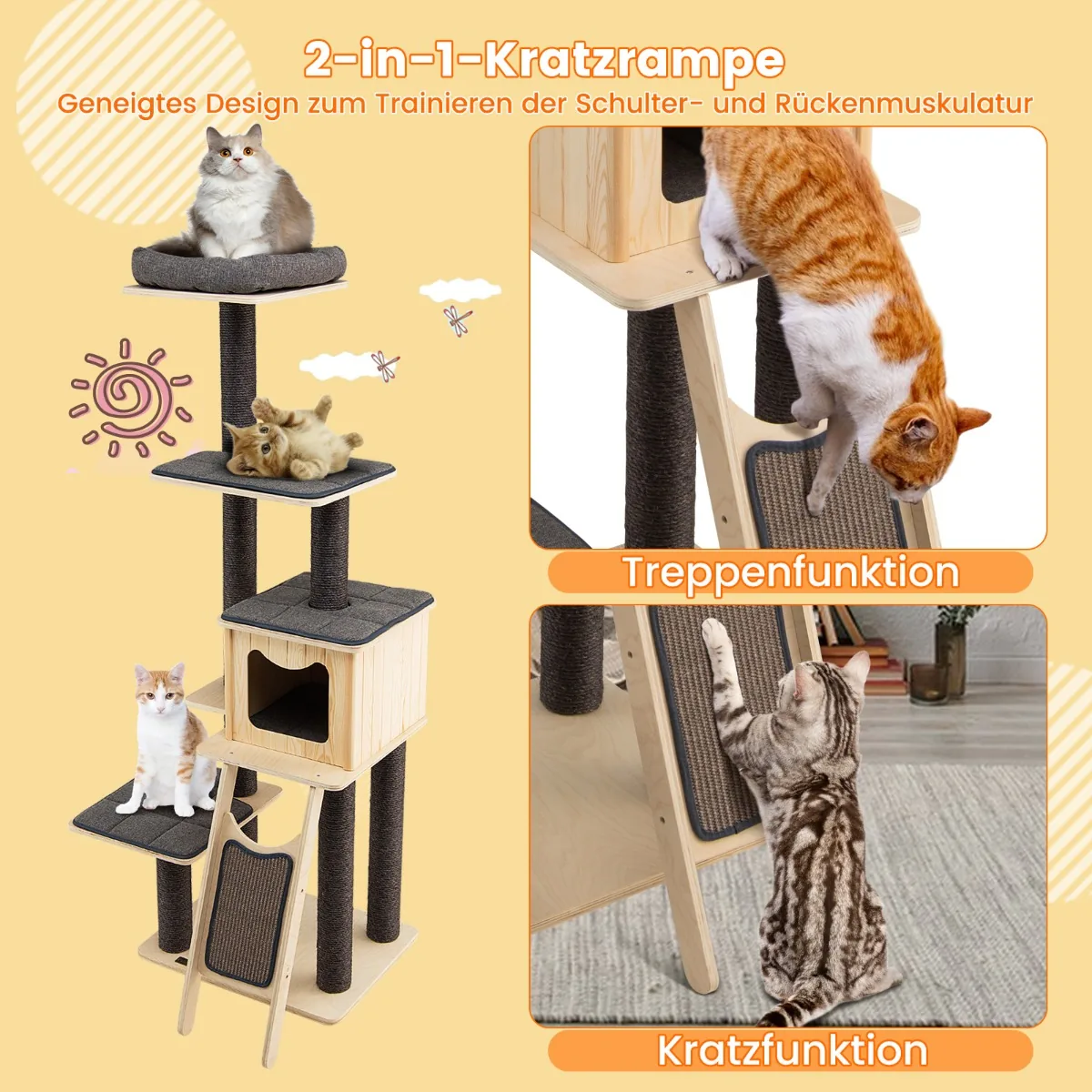 2-in-1-Kratzrampe

Geneigtes Design zum Trainieren der Schulter- und Rückenmuskulatur

Treppenfunktion

Kratzfunktion