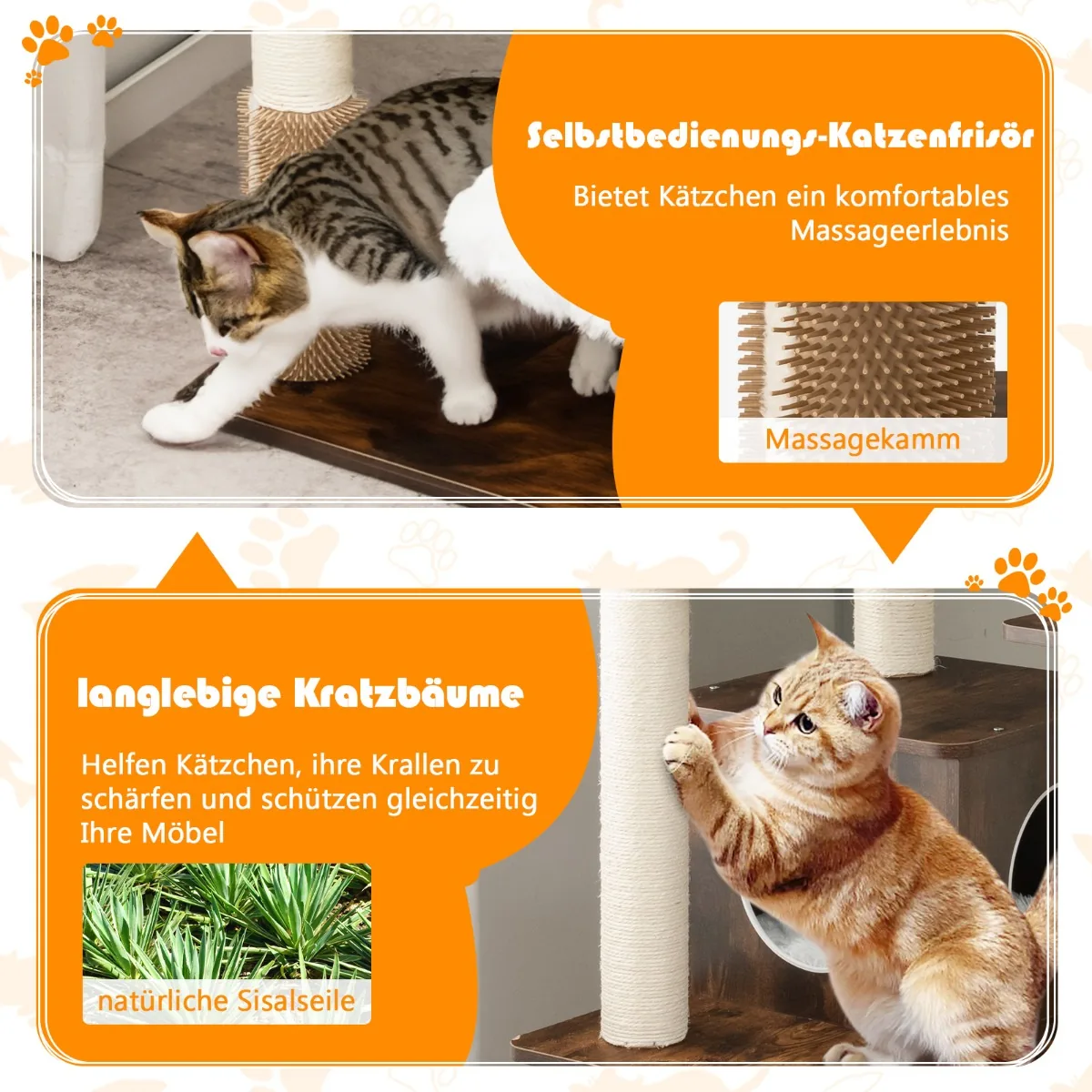 Selbstbedienungs-Katzenfrisör

Bietet Kätzchen ein komfortables Massageerlebnis

Massagekamm

langlebige Kratzbäume

Helfen Kätzchen, ihre Krallen zu schärfen und schützen gleichzeitig Ihre Möbel

natürliche Sisalseile