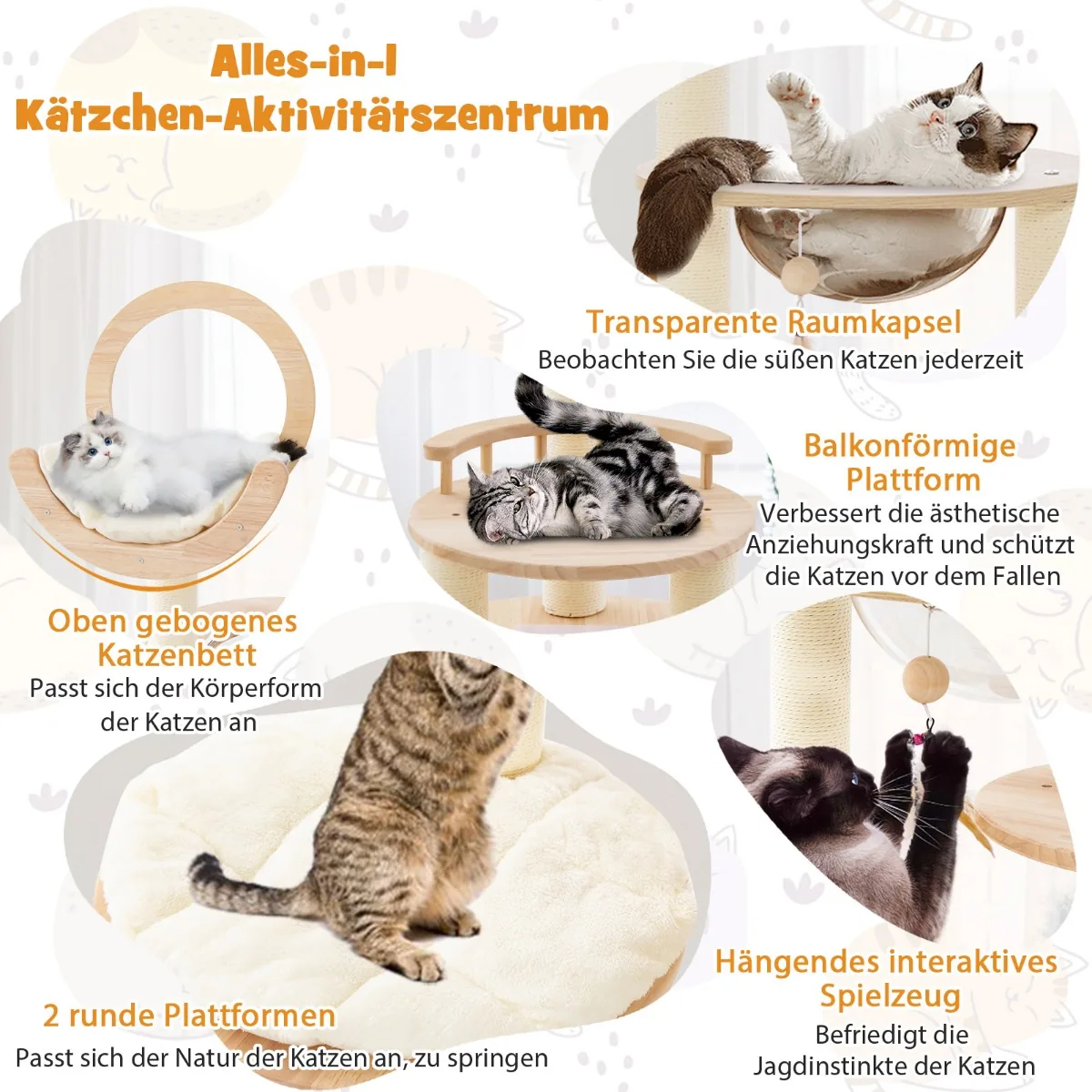 Alles-in-1
Kätzchen-Aktivitätszentrum

Transparente Raumkapsel
Beobachten Sie die süßen Katzen jederzeit

Balkonförmige Plattform
Verbessert die ästhetische Anziehungskraft und schützt die Katzen vor dem Fallen

Oben gebogenes Katzenbett
Passt sich der Körperform der Katzen an

Hängendes interaktives Spielzeug
Befriedigt die Jagdinstinkte der Katzen

2 runde Plattformen
Passt sich der Natur der Katzen an, zu springen